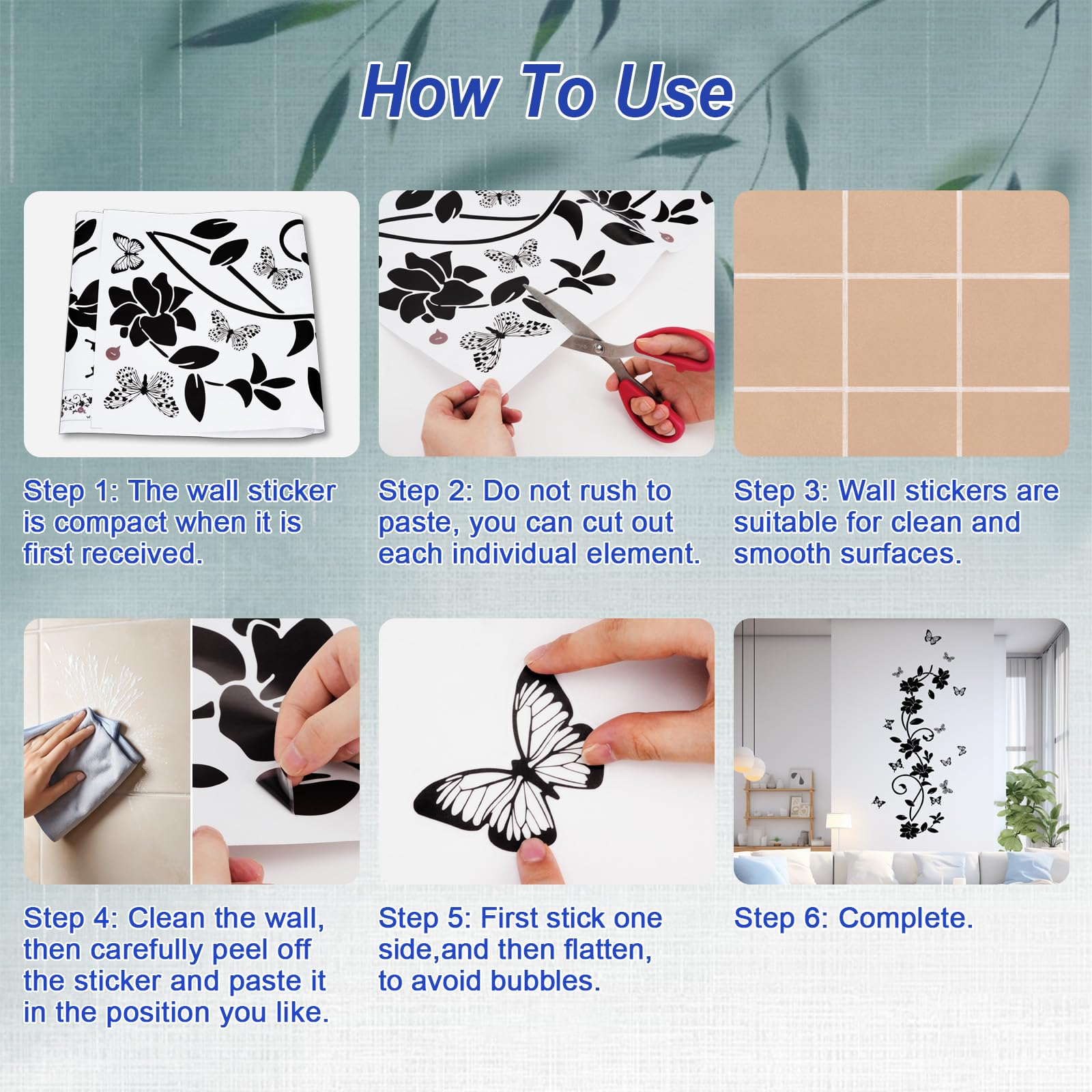 How To Use

Step 1: The wall sticker is compact when it is first received.

Step 2: Do not rush to paste, you can cut out each individual element.

Step 3: Wall stickers are suitable for clean and smooth surfaces.

Step 4: Clean the wall, then carefully peel off the sticker and paste it in the position you like.

Step 5: First stick one side,and then flatten, to avoid bubbles.

Step 6: Complete.