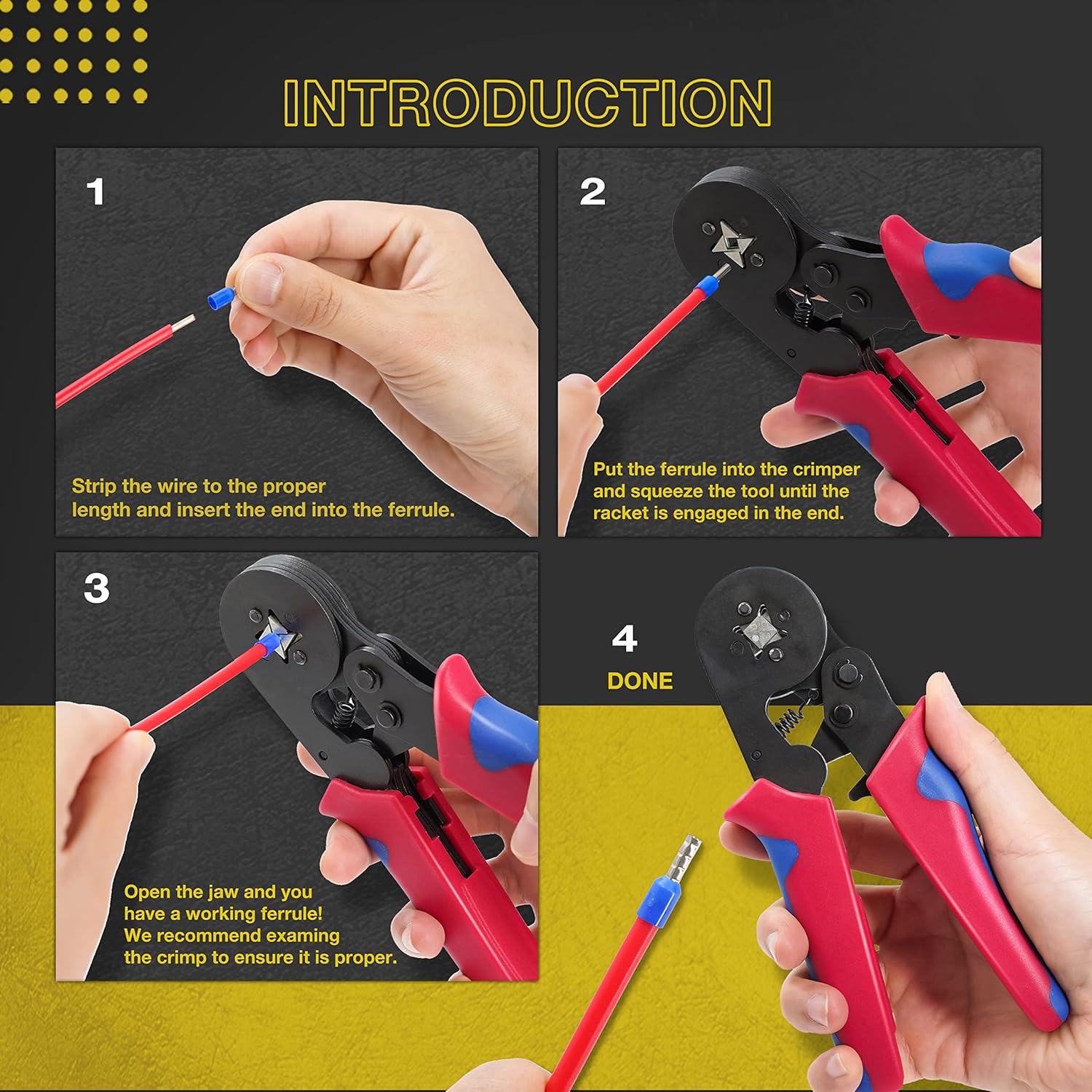 INTRODUCTION

1

Strip the wire to the proper length and insert the end into the ferrule.

2

Put the ferrule into the crimper and squeeze the tool until the racket is engaged in the end.

3

Open the jaw and you have a working ferrule! We recommend examing the crimp to ensure it is proper.

4

DONE