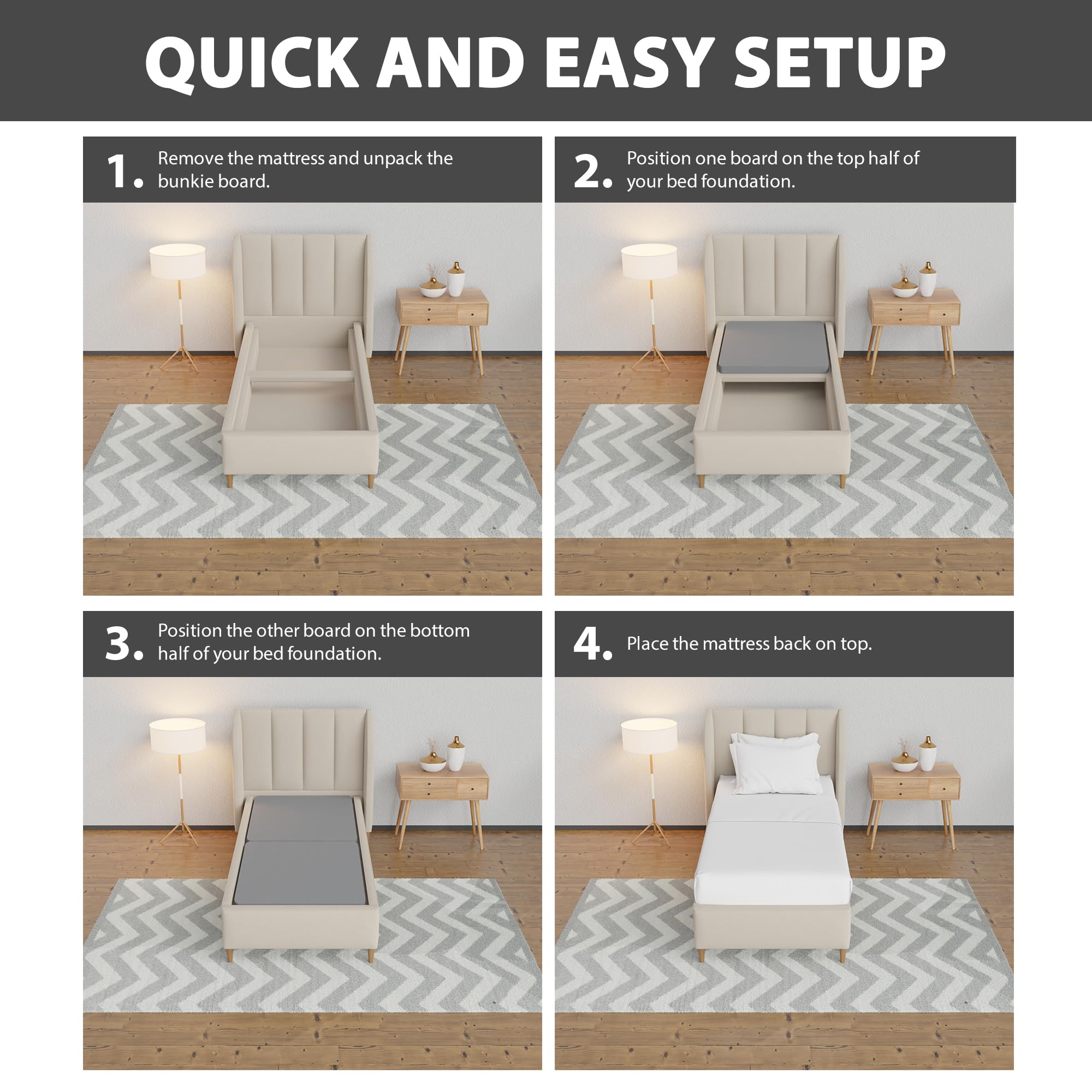 QUICK AND EASY SETUP

1. Remove the mattress and unpack the bunkie board.

2. Position one board on the top half of your bed foundation.

3. Position the other board on the bottom half of your bed foundation.

4. Place the mattress back on top.