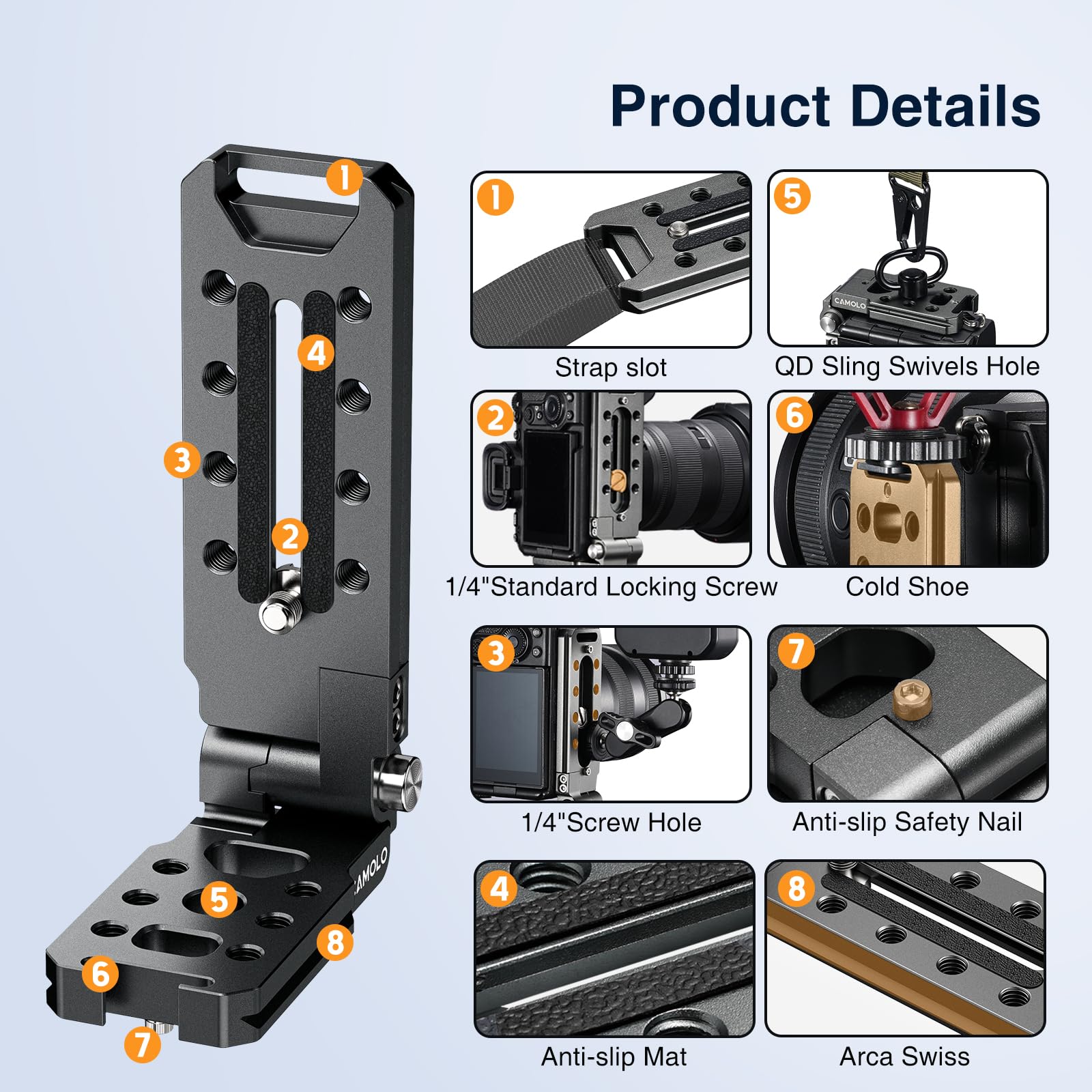 Product Details

1
4
3
2
AMOLO
5
8
6
7

1
Strap slot

5
CAMOLO
QD Sling Swivels Hole

2
1/4"Standard Locking Screw

6
Cold Shoe

3
1/4"Screw Hole

7
Anti-slip Safety Nail

4
Anti-slip Mat

8
Arca Swiss