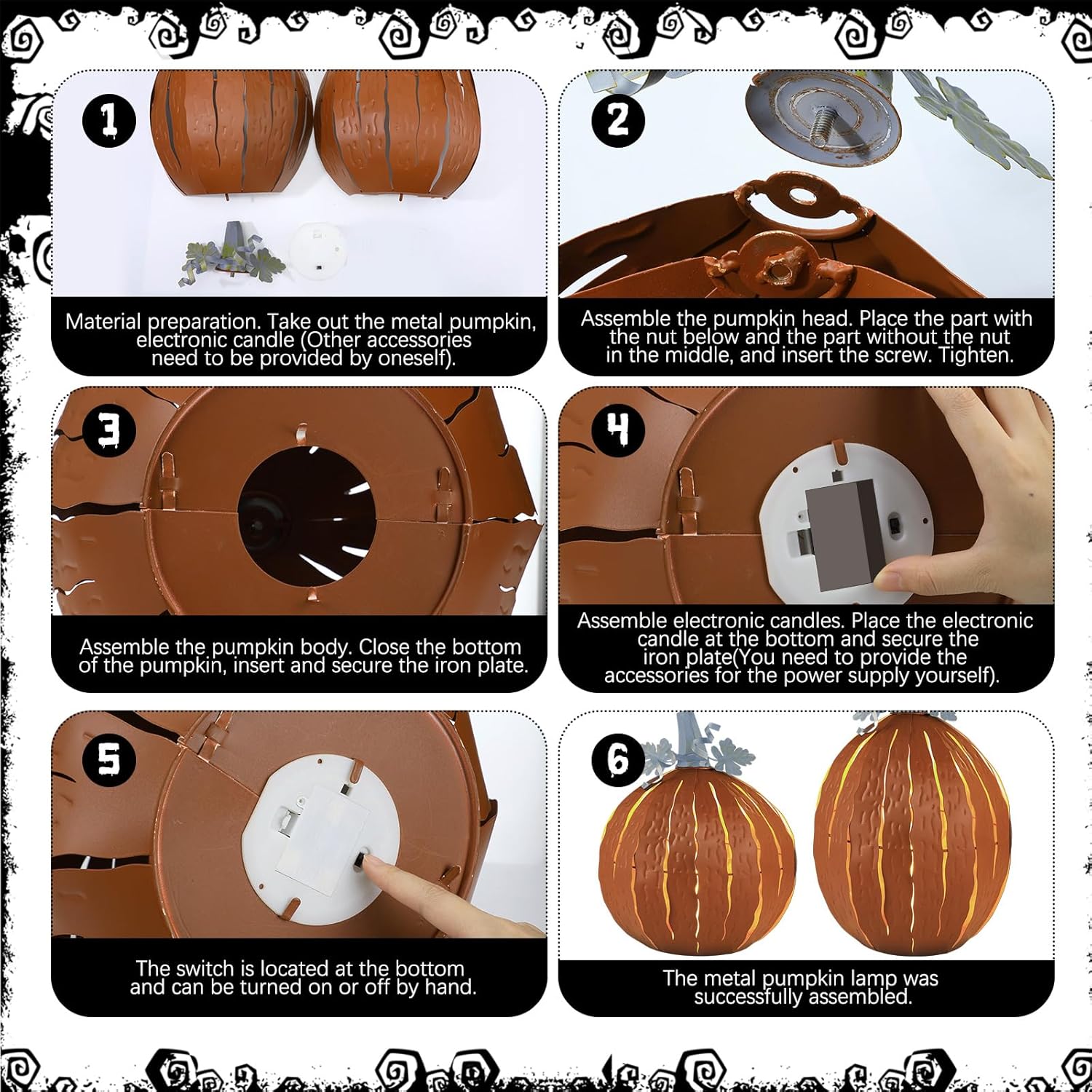 1

Material preparation. Take out the metal pumpkin, electronic candle (Other accessories need to be provided by oneself).

2

Assemble the pumpkin head. Place the part with the nut below and the part without the nut in the middle, and insert the screw. Tighten.

3

Assemble the pumpkin body. Close the bottom of the pumpkin, insert and secure the iron plate.

4

Assemble electronic candles. Place the electronic candle at the bottom and secure the iron plate(You need to provide the accessories for the power supply yourself).

5

The switch is located at the bottom and can be turned on or off by hand.

6

The metal pumpkin lamp was successfully assembled.