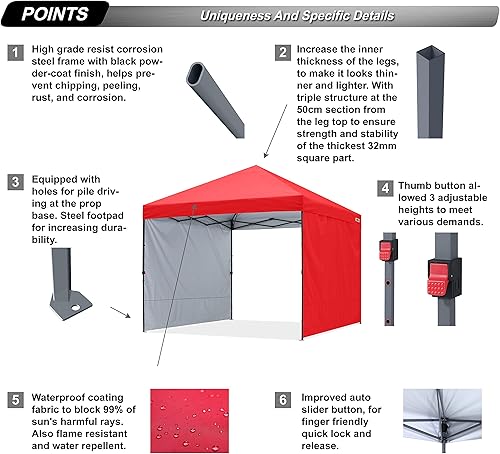 POINTS

Uniqueness And Specific Details

1 High grade resist corrosion steel frame with black powder-coat finish, helps prevent chipping, peeling, rust, and corrosion.

2 Increase the inner thickness of the legs, to make it looks thinner and lighter. With triple structure at the 50cm section from the leg top to ensure strength and stability of the thickest 32mm square part.

3 Equipped with holes for pile driving at the prop base. Steel footpad for increasing durability.

4 Thumb button allowed 3 adjustable heights to meet various demands.

5 Waterproof coating fabric to block 99% of sun's harmful rays. Also flame resistant and water repellent.

6 Improved auto slider button, for finger friendly quick lock and release.