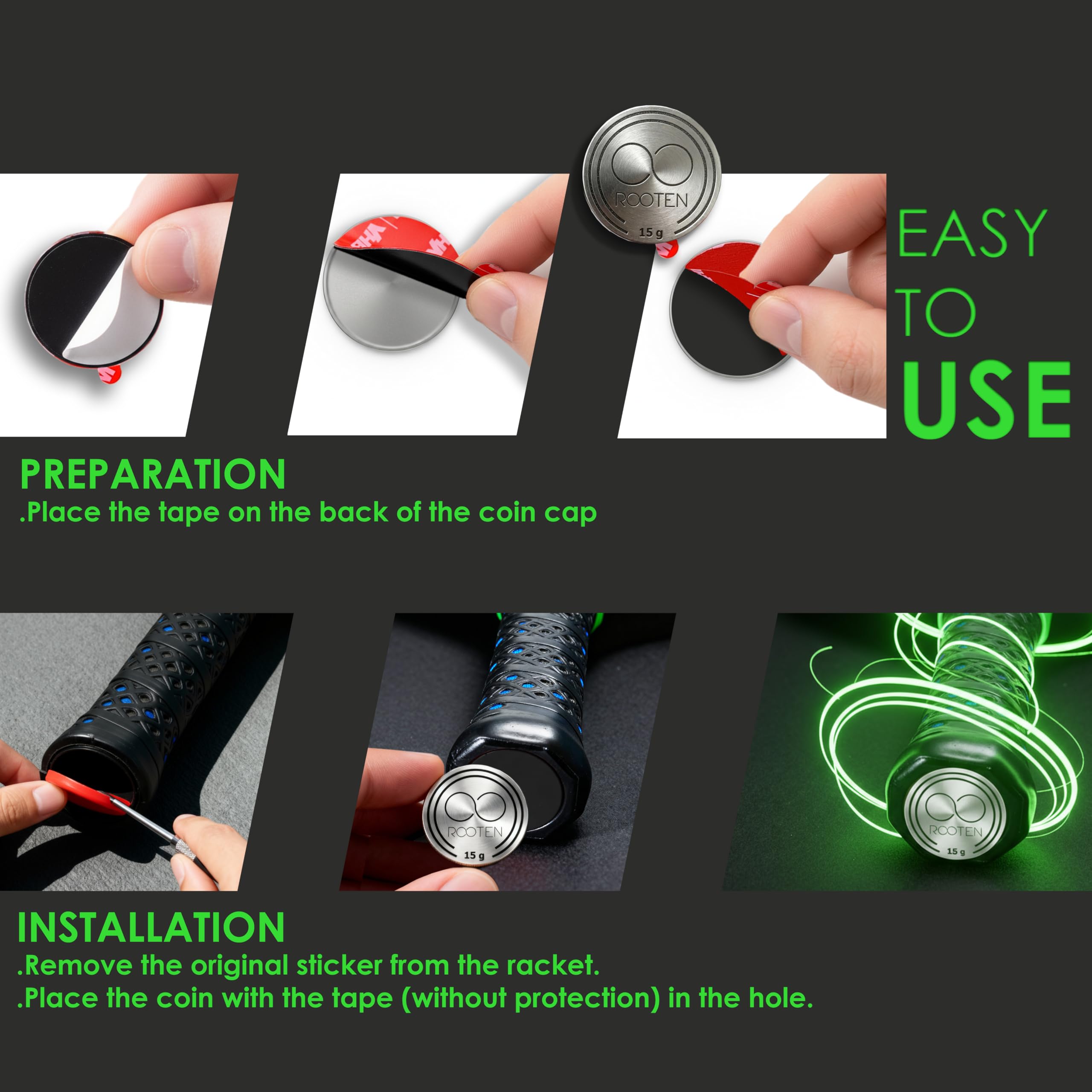 ROOTEN
15 g

EASY TO USE

PREPARATION
.Place the tape on the back of the coin cap

ROOTEN
15 g

ROOTEN
15 g

INSTALLATION
.Remove the original sticker from the racket.
.Place the coin with the tape (without protection) in the hole.