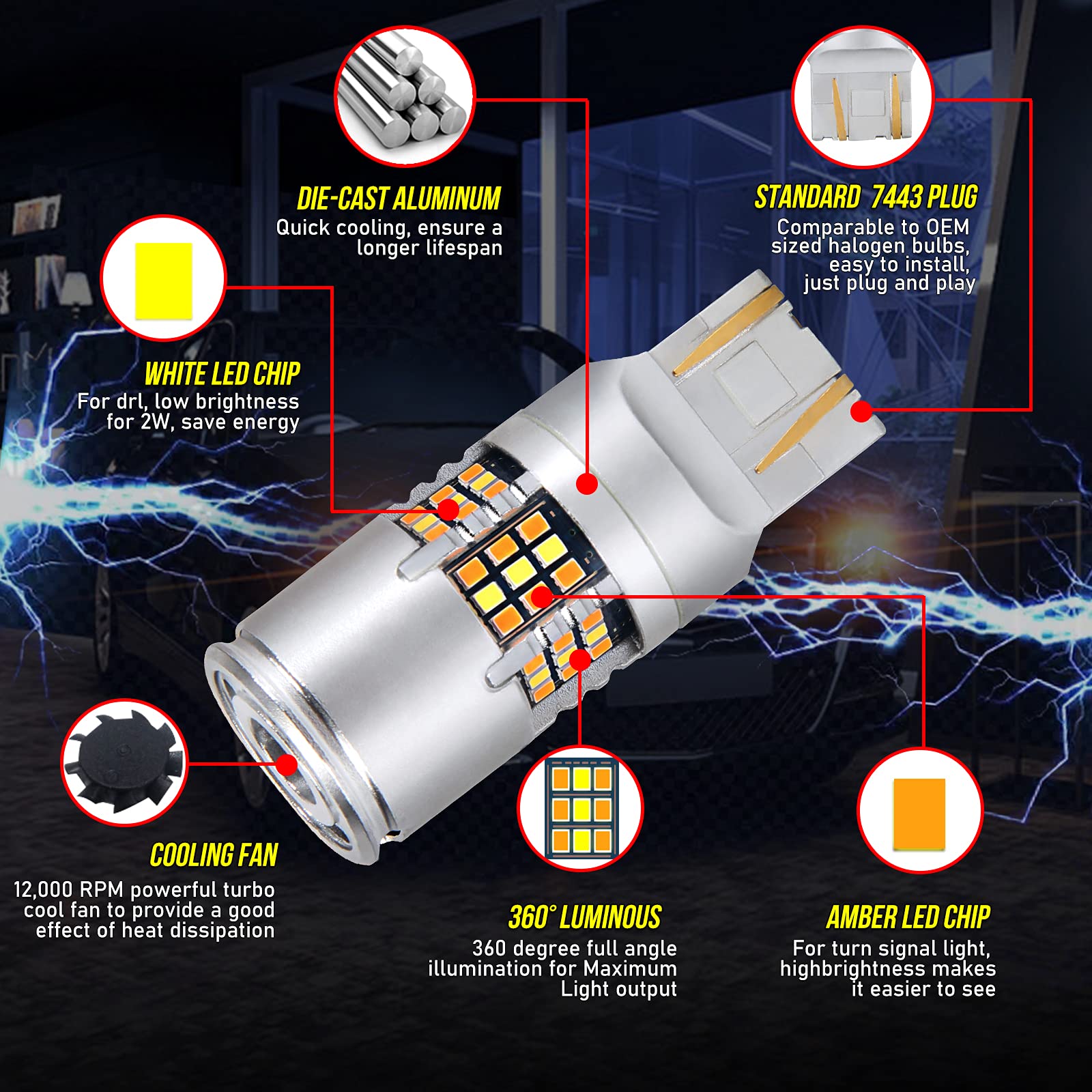 DIE-CAST ALUMINUM
Quick cooling, ensure a longer lifespan

STANDARD 7443 PLUG
Comparable to OEM sized halogen bulbs, easy to install, just plug and play

WHITE LED CHIP
For drl, low brightness for 2W, save energy

COOLING FAN
12,000 RPM powerful turbo cool fan to provide a good effect of heat dissipation

360° LUMINOUS
360 degree full angle illumination for Maximum Light output

AMBER LED CHIP
For turn signal light, highbrightness makes it easier to see