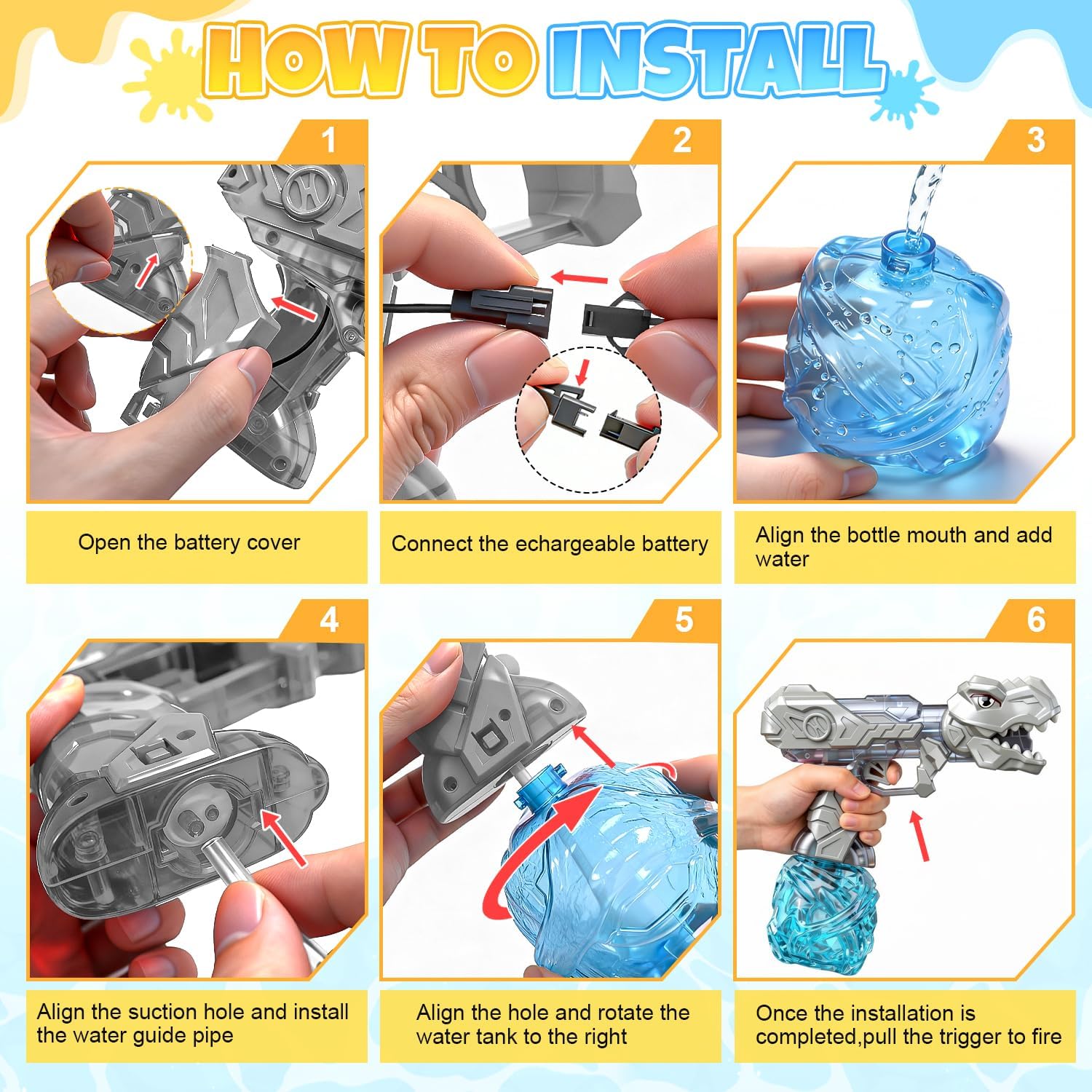 HOW TO INSTALL

1

Open the battery cover

2

Connect the echargeable battery

3

Align the bottle mouth and add water

4

Align the suction hole and install the water guide pipe

5

Align the hole and rotate the water tank to the right

6

Once the installation is completed,pull the trigger to fire