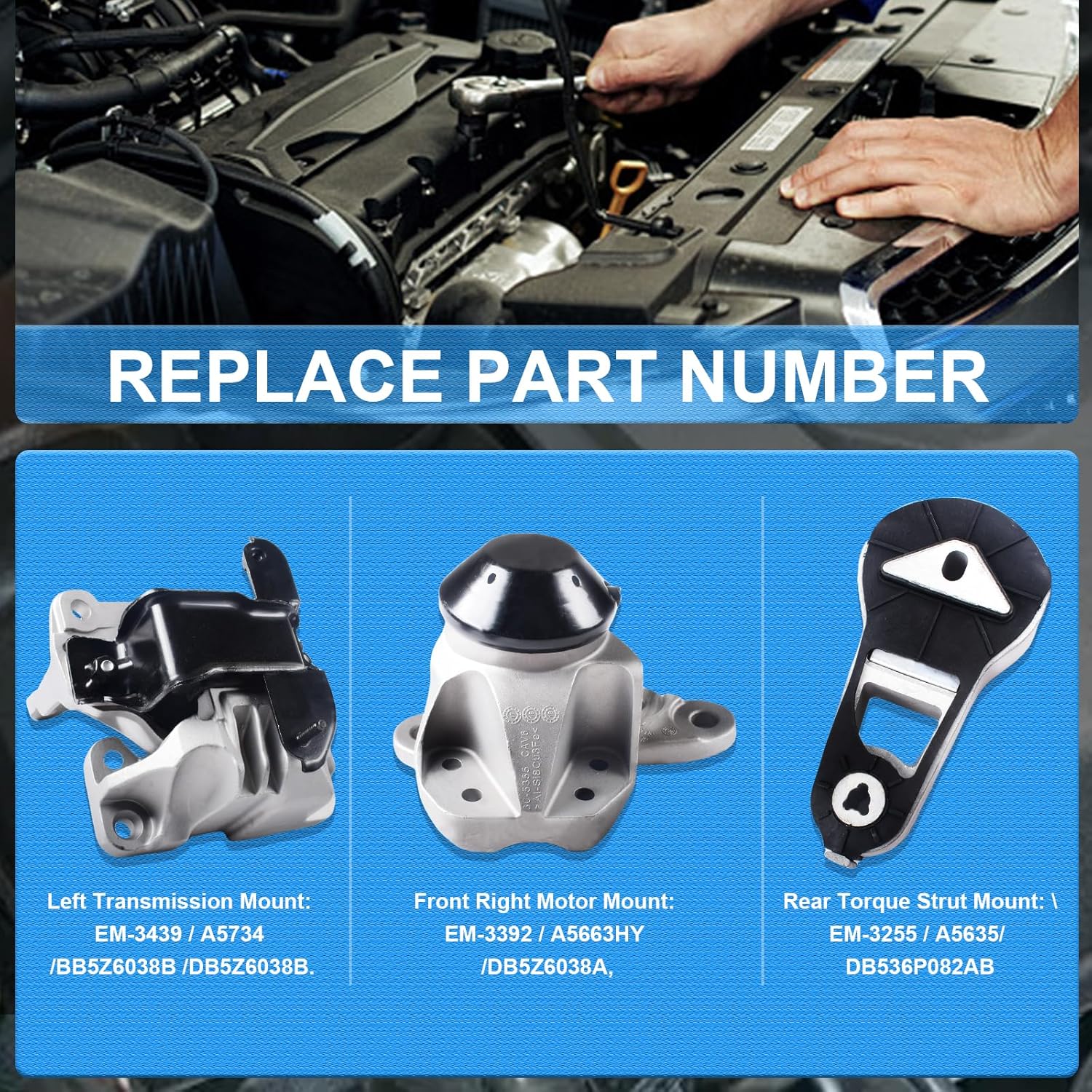 REPLACE PART NUMBER

Left Transmission Mount: EM-3439 / A5734 /BB5Z6038B /DB5Z6038B.

Front Right Motor Mount: EM-3392 / A5663HY /DB5Z6038A,

Rear Torque Strut Mount: \ EM-3255 / A5635/ DB536P082AB