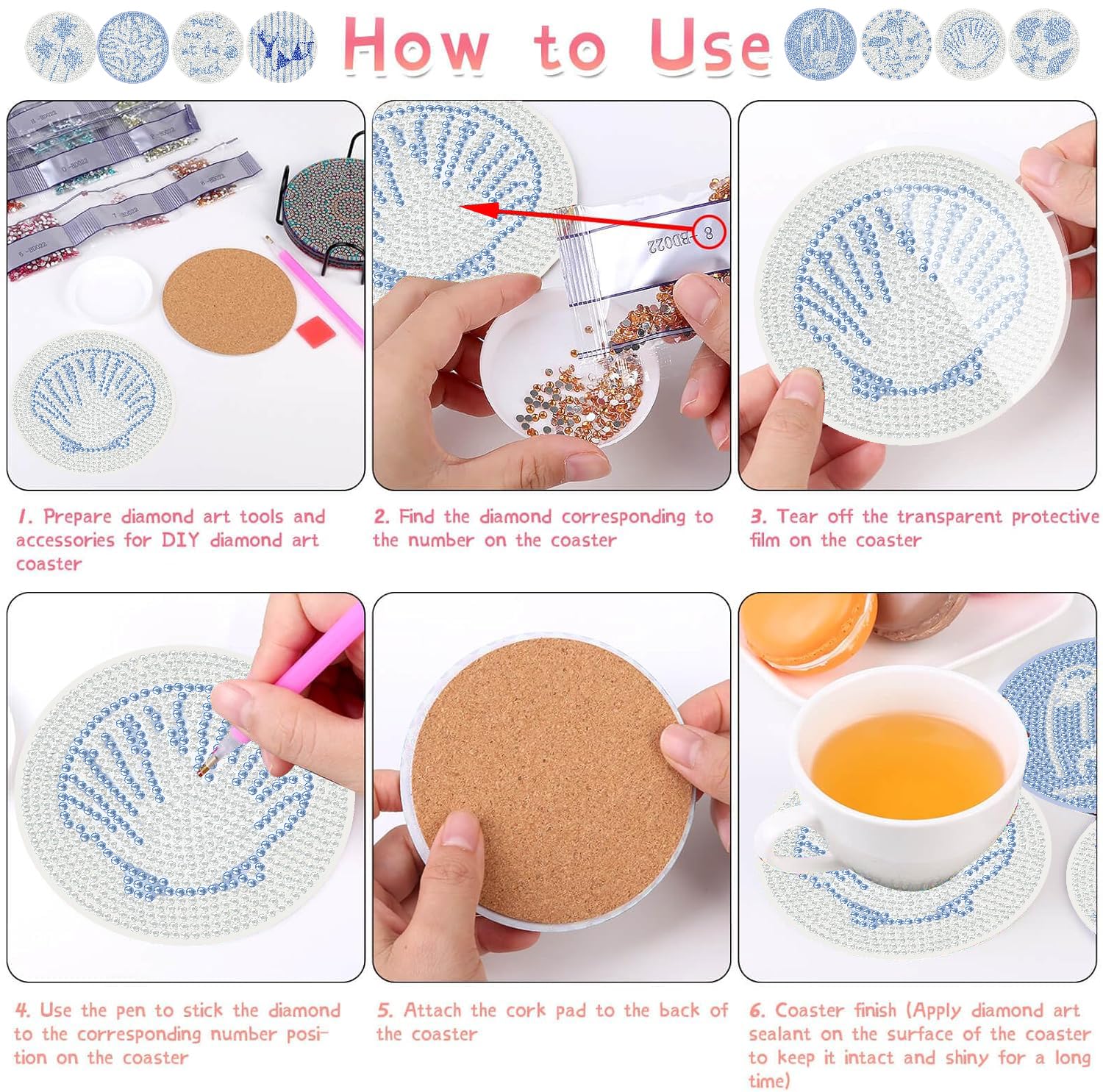 How to Use

8 -BD022

1. Prepare diamond art tools and accessories for DIY diamond art coaster

2. Find the diamond corresponding to the number on the coaster

3. Tear off the transparent protective film on the coaster

4. Use the pen to stick the diamond to the corresponding number position on the coaster

5. Attach the cork pad to the back of the coaster

6. Coaster finish (Apply diamond art sealant on the surface of the coaster to keep it intact and shiny for a long time)