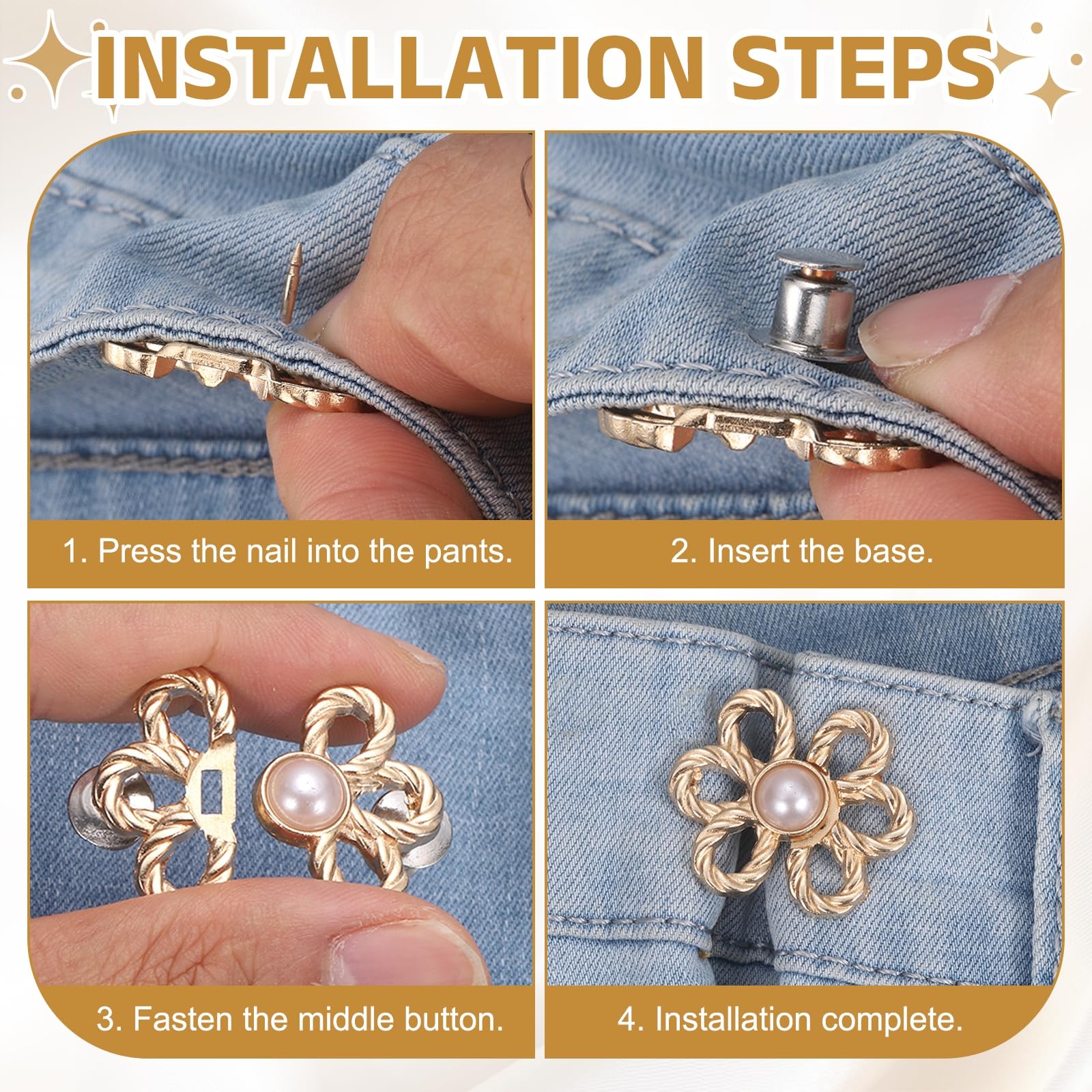 INSTALLATION STEPS

1. Press the nail into the pants.

2. Insert the base.

3. Fasten the middle button.

4. Installation complete.