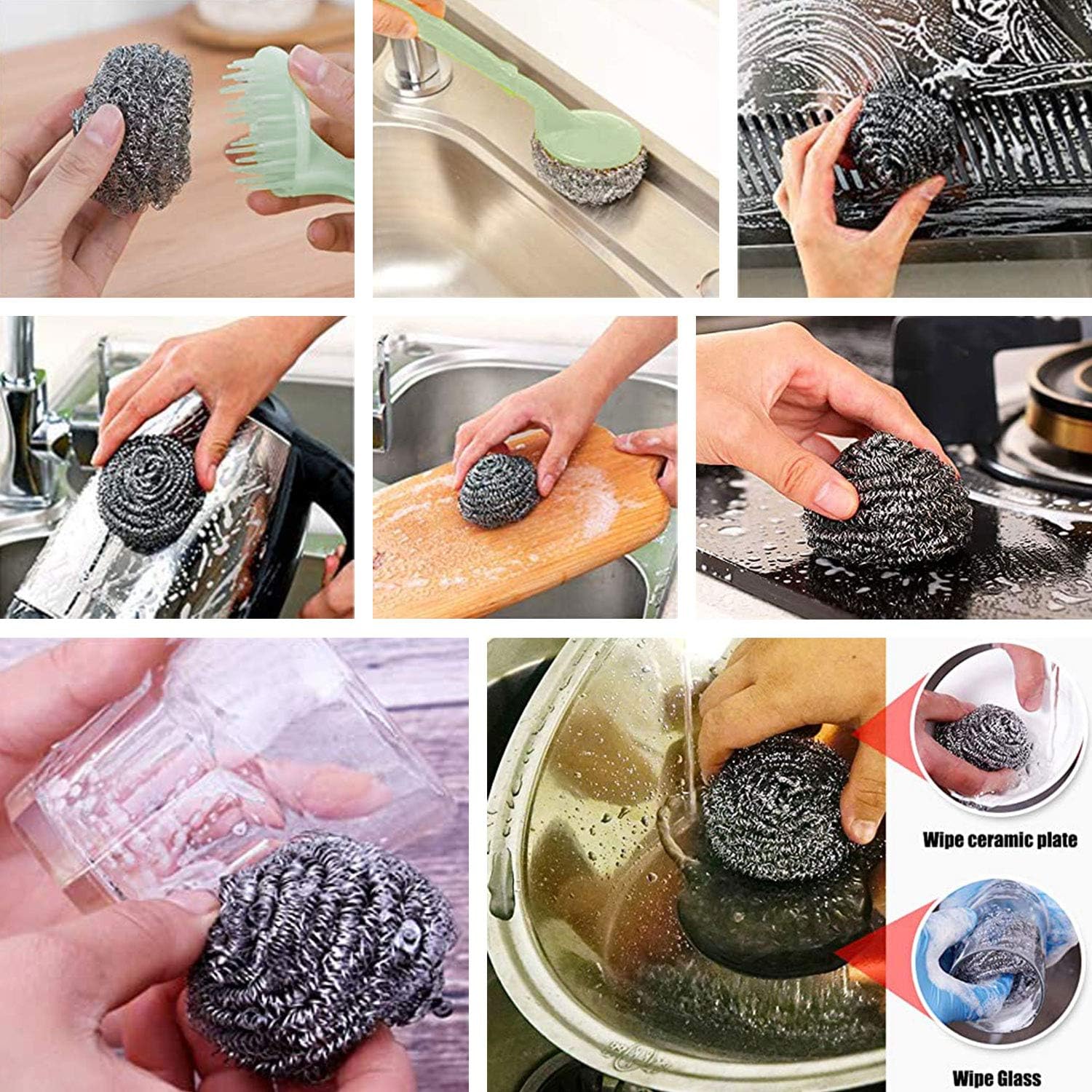 Wipe ceramic plate

Wipe Glass