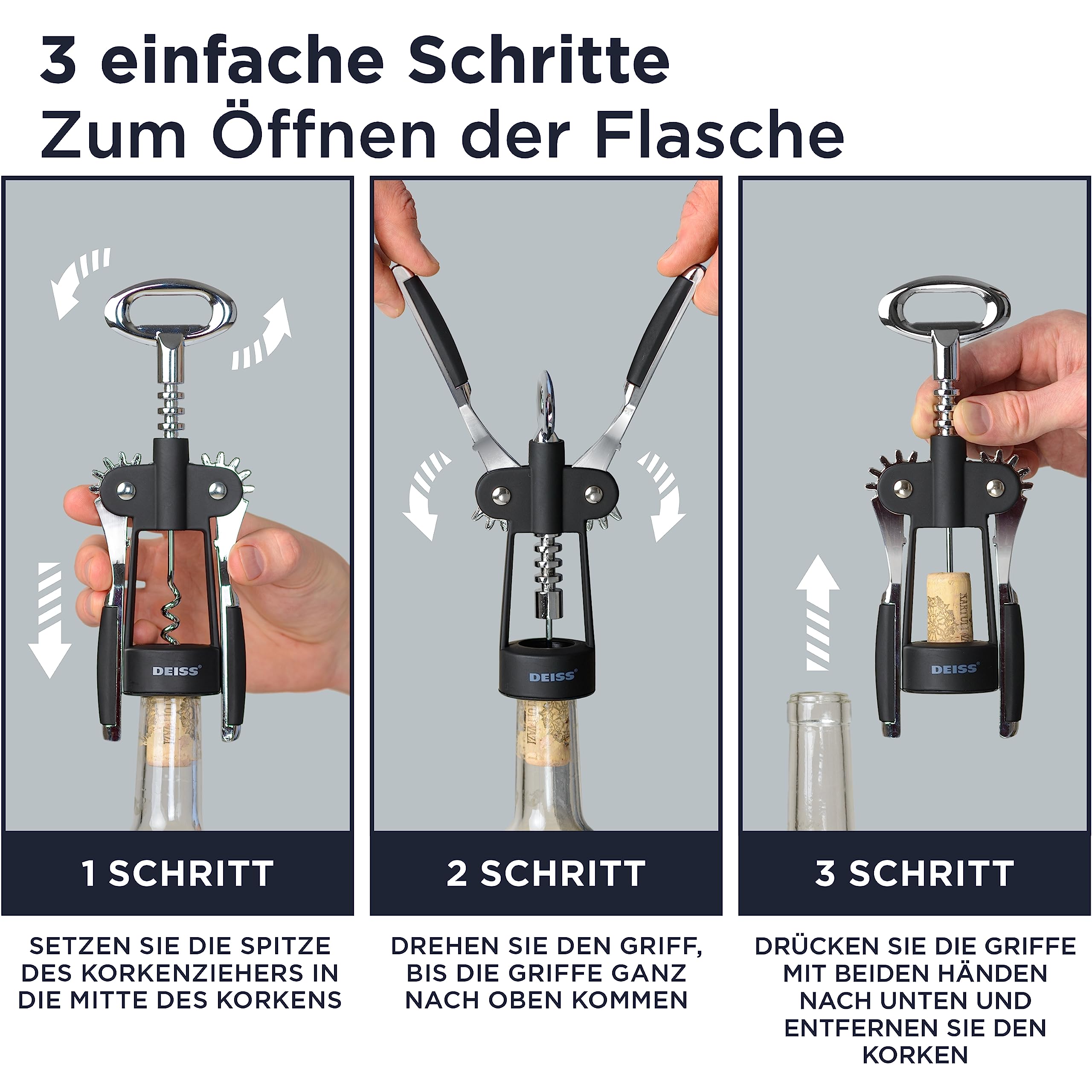 3 einfache Schritte
Zum Öffnen der Flasche

DEISS®

1 SCHRITT

SETZEN SIE DIE SPITZE DES KORKENZIEHERS IN DIE MITTE DES KORKENS

DEISS®

2 SCHRITT

DREHEN SIE DEN GRIFF, BIS DIE GRIFFE GANZ NACH OBEN KOMMEN

DEISS®

3 SCHRITT

DRÜCKEN SIE DIE GRIFFE MIT BEIDEN HÄNDEN NACH UNTEN UND ENTFERNEN SIE DEN KORKEN