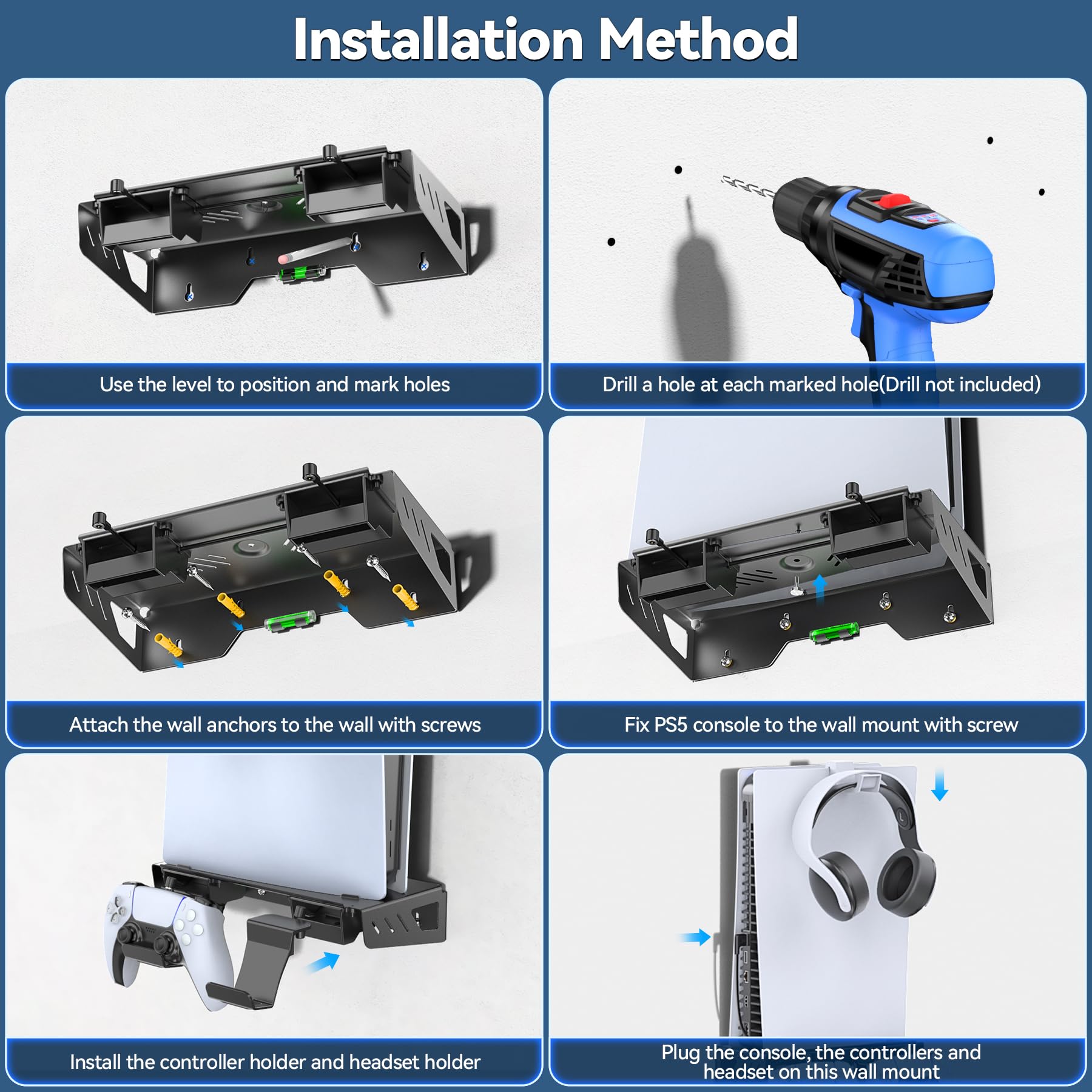 Installation Method

Use the level to position and mark holes

Drill a hole at each marked hole(Drill not included)

Attach the wall anchors to the wall with screws

Fix PS5 console to the wall mount with screw

Install the controller holder and headset holder

Plug the console, the controllers and headset on this wall mount