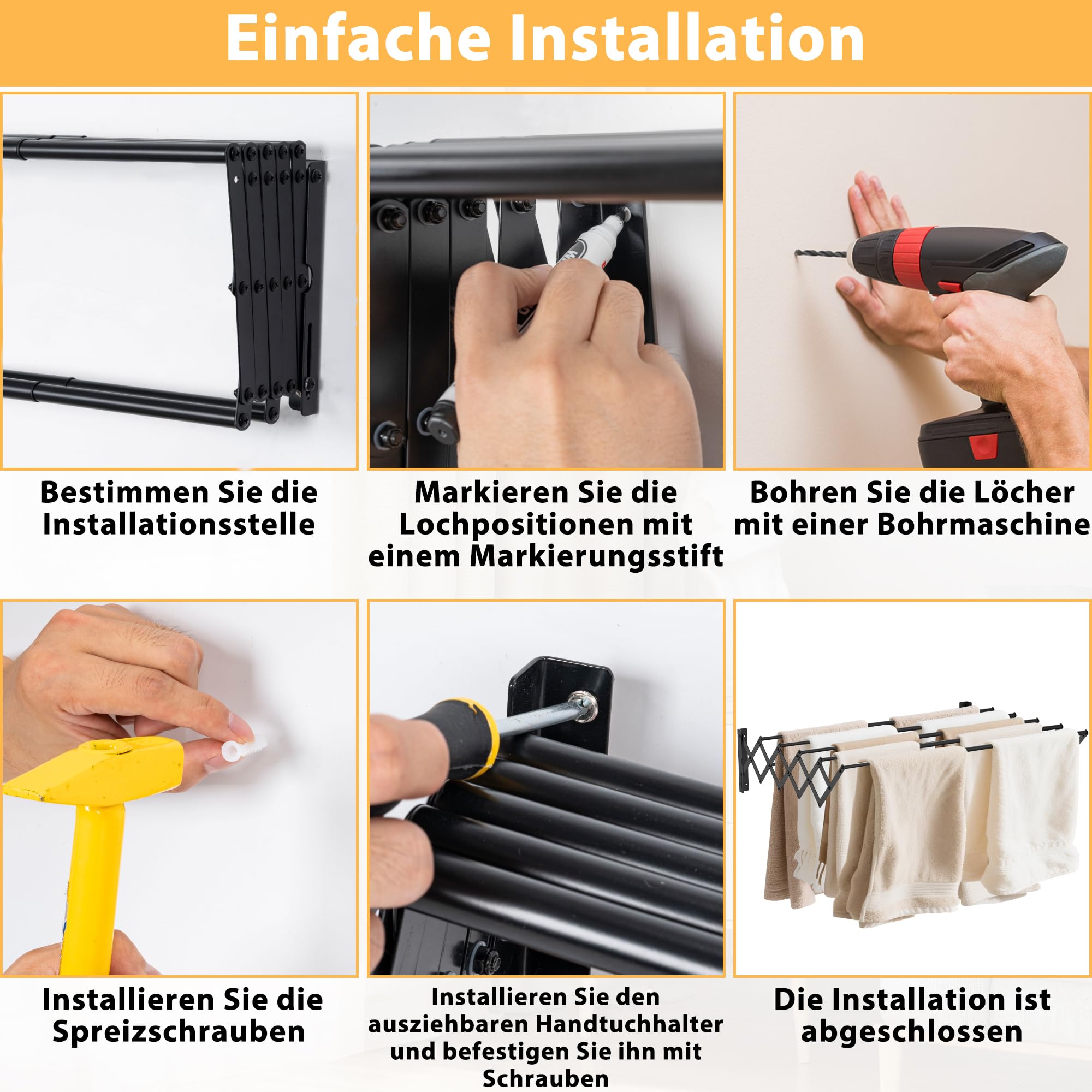 Einfache Installation

Bestimmen Sie die Installationsstelle

Markieren Sie die Lochpositionen mit einem Markierungsstift

Bohren Sie die Löcher mit einer Bohrmaschine

Installieren Sie die Spreizschrauben

Installieren Sie den ausziehbaren Handtuchhalter und befestigen Sie ihn mit Schrauben

Die Installation ist abgeschlossen