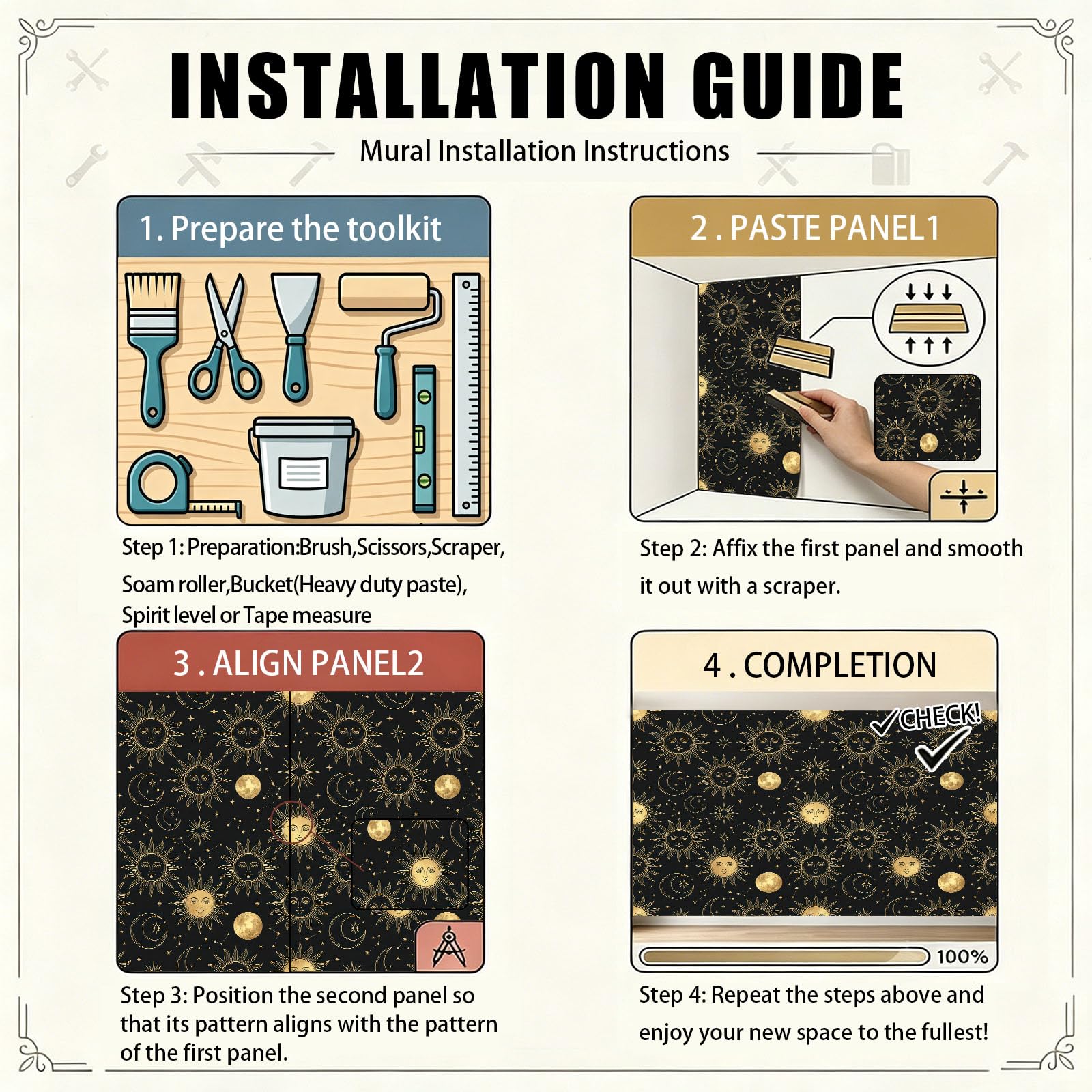 INSTALLATION GUIDE

Mural Installation Instructions

1. Prepare the toolkit

Step 1: Preparation:Brush,Scissors,Scraper, Soam roller,Bucket(Heavy duty paste), Spirit level or Tape measure

2 . PASTE PANEL1

Step 2: Affix the first panel and smooth it out with a scraper.

3 . ALIGN PANEL2

Step 3: Position the second panel so that its pattern aligns with the pattern of the first panel.

4 . COMPLETION

CHECK!

100%

Step 4: Repeat the steps above and enjoy your new space to the fullest!