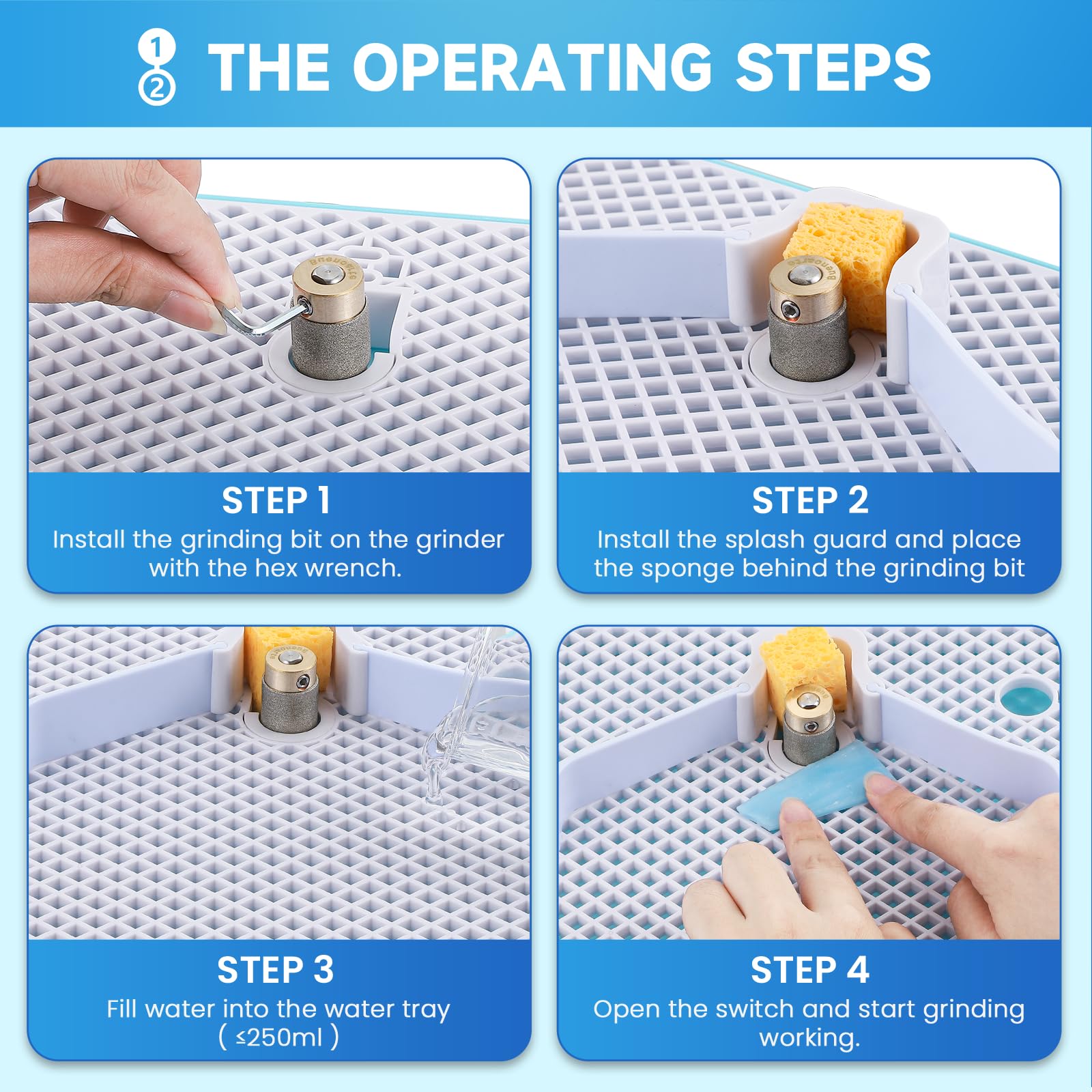 1
2
THE OPERATING STEPS

STEP 1
Install the grinding bit on the grinder with the hex wrench.

STEP 2
Install the splash guard and place the sponge behind the grinding bit

STEP 3
Fill water into the water tray ( ≤250ml )

STEP 4
Open the switch and start grinding working.