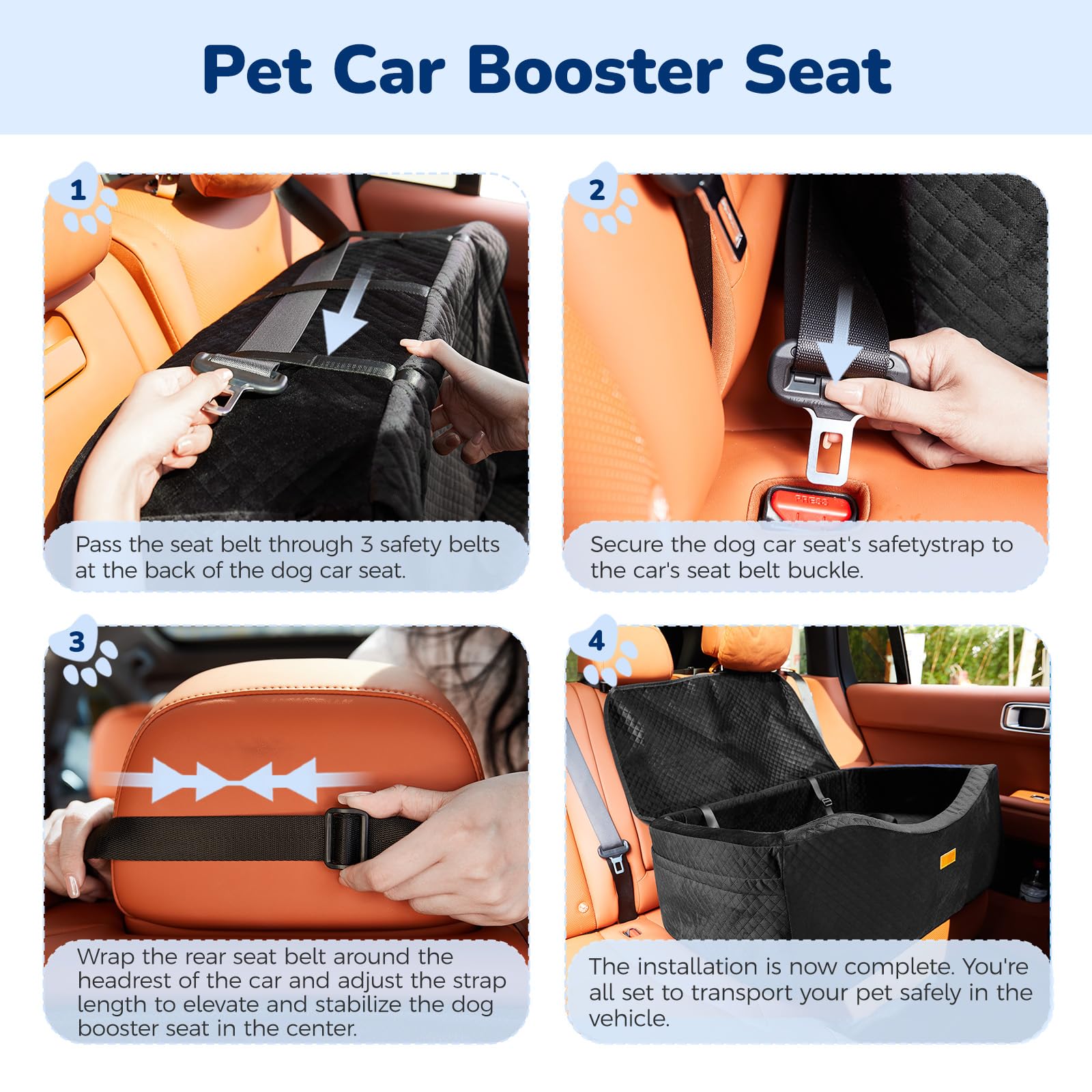 Pet Car Booster Seat

1

Pass the seat belt through 3 safety belts at the back of the dog car seat.

2

PRESS

Secure the dog car seat's safetystrap to the car's seat belt buckle.

3

Wrap the rear seat belt around the headrest of the car and adjust the strap length to elevate and stabilize the dog booster seat in the center.

4

The installation is now complete. You're all set to transport your pet safely in the vehicle.