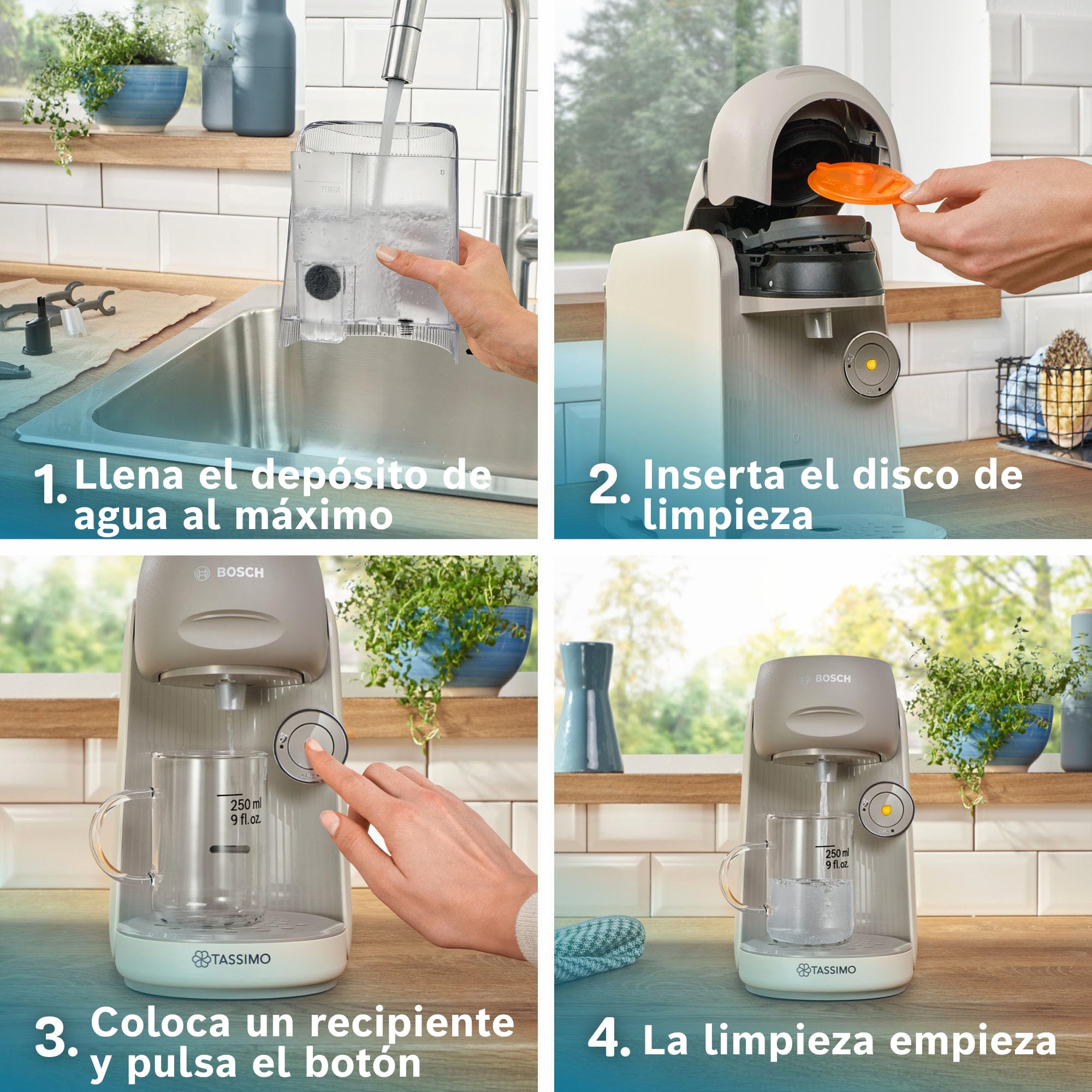 max

1. Llena el depósito de agua al máximo

2. Inserta el disco de limpieza

BOSCH

250 ml
9 fl.oz.

TASSIMO

3. Coloca un recipiente y pulsa el botón

BOSCH

250 ml
9 fl.oz.

TASSIMO

4. La limpieza empieza