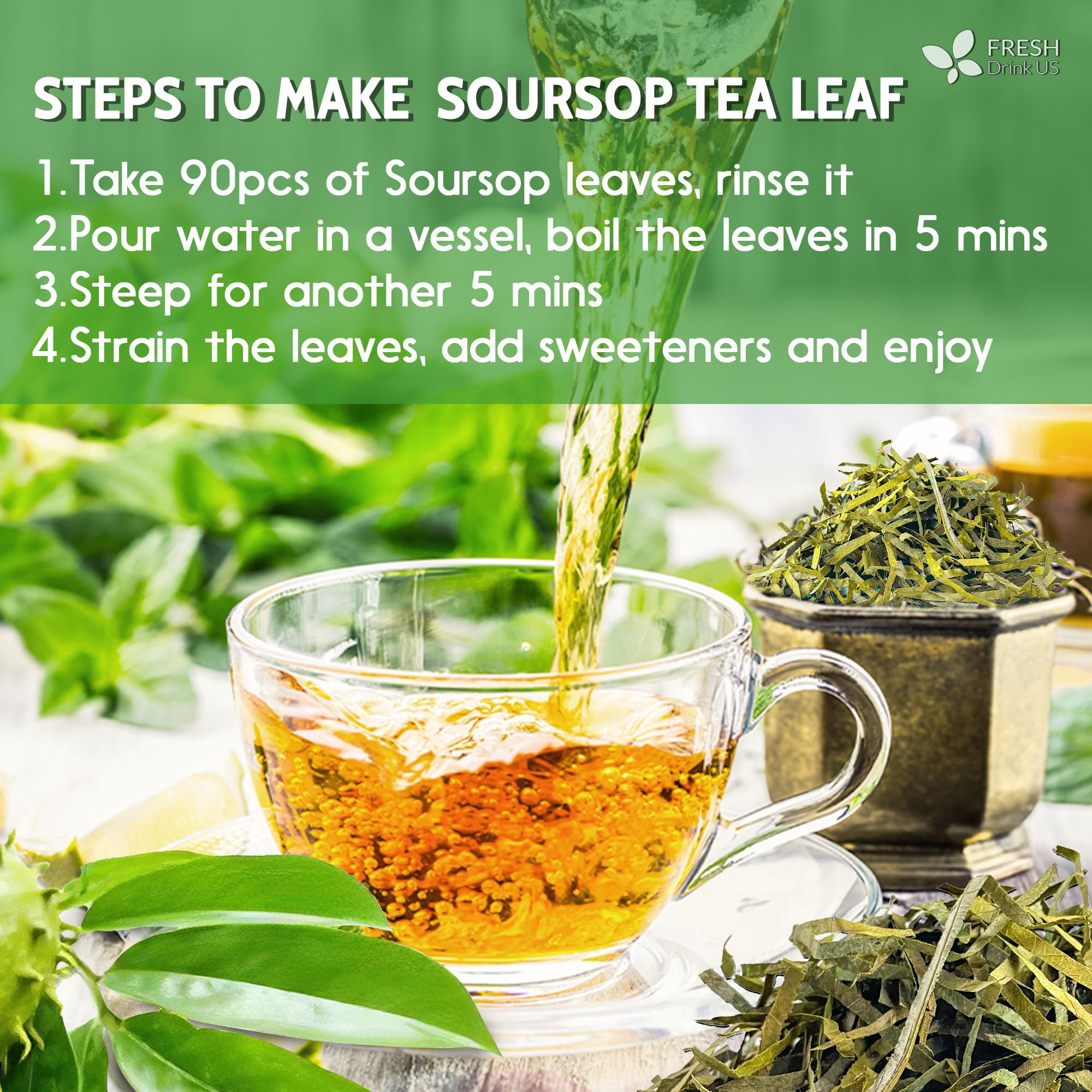 FRESH
Drink US

STEPS TO MAKE SOURSOP TEA LEAF

1.Take 90pcs of Soursop leaves, rinse it
2.Pour water in a vessel, boil the leaves in 5 mins
3.Steep for another 5 mins
4.Strain the leaves, add sweeteners and enjoy