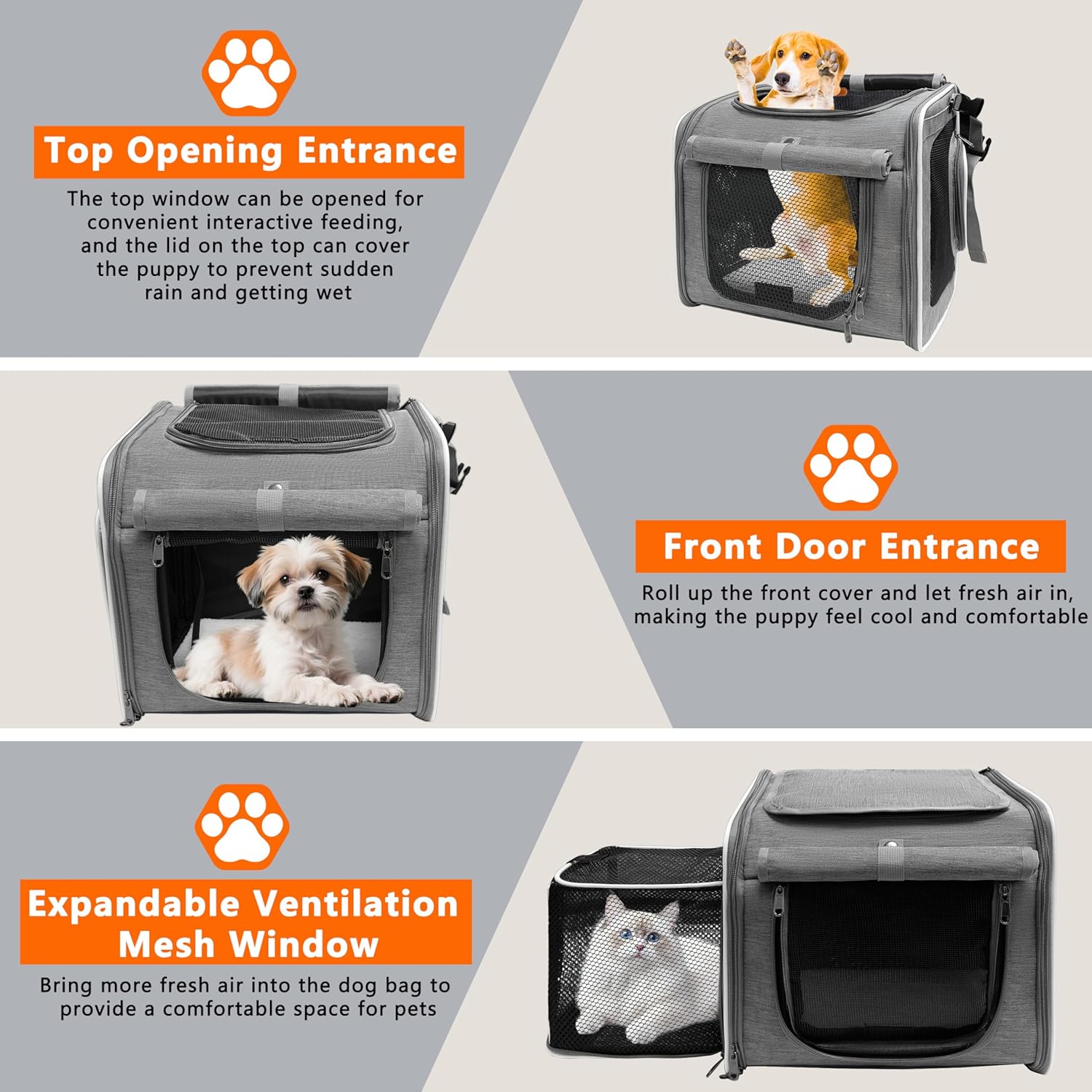 Top Opening Entrance

The top window can be opened for convenient interactive feeding, and the lid on the top can cover the puppy to prevent sudden rain and getting wet

Front Door Entrance

Roll up the front cover and let fresh air in, making the puppy feel cool and comfortable

Expandable Ventilation Mesh Window

Bring more fresh air into the dog bag to provide a comfortable space for pets