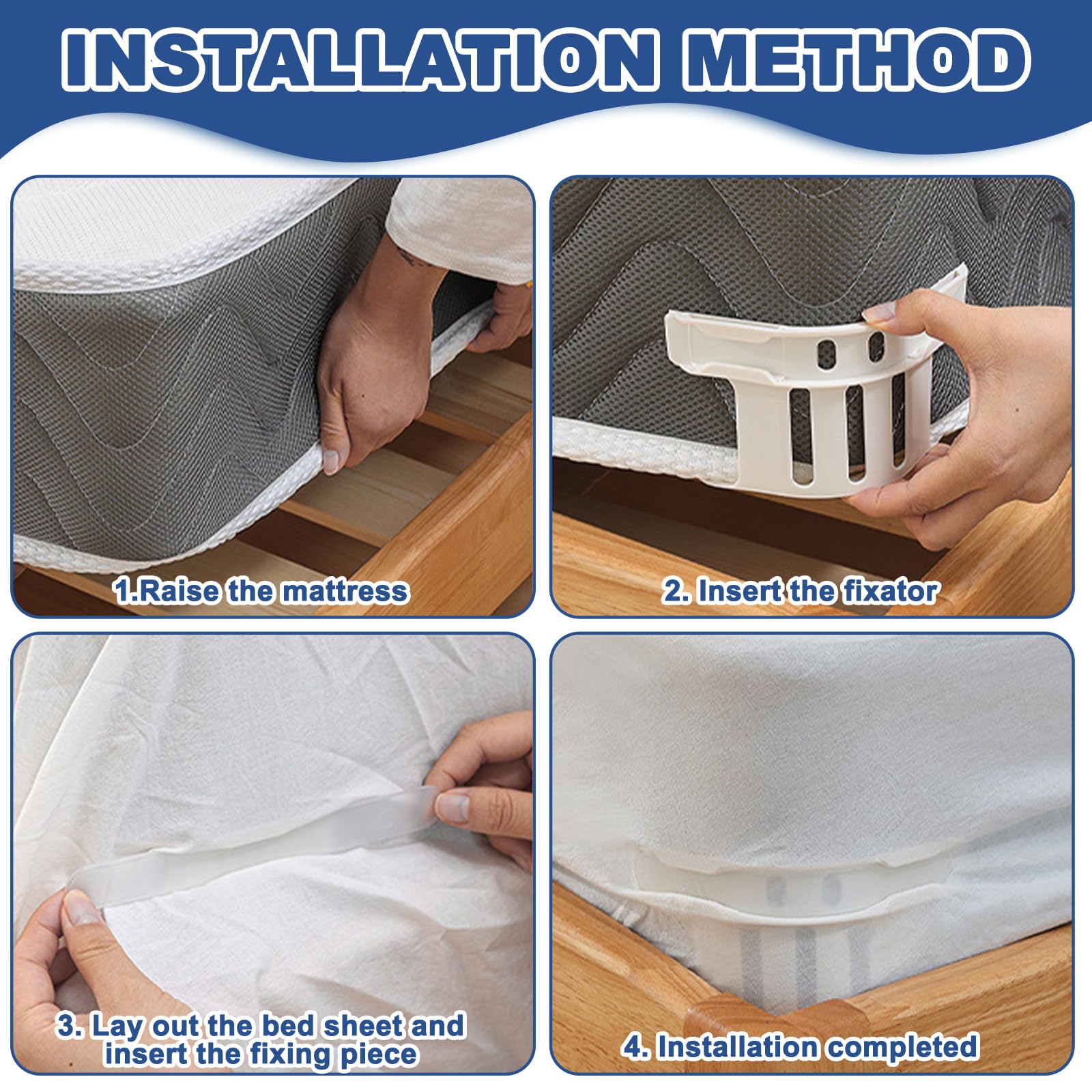 INSTALLATION METHOD

1.Raise the mattress

2. Insert the fixator

3. Lay out the bed sheet and insert the fixing piece

4. Installation completed