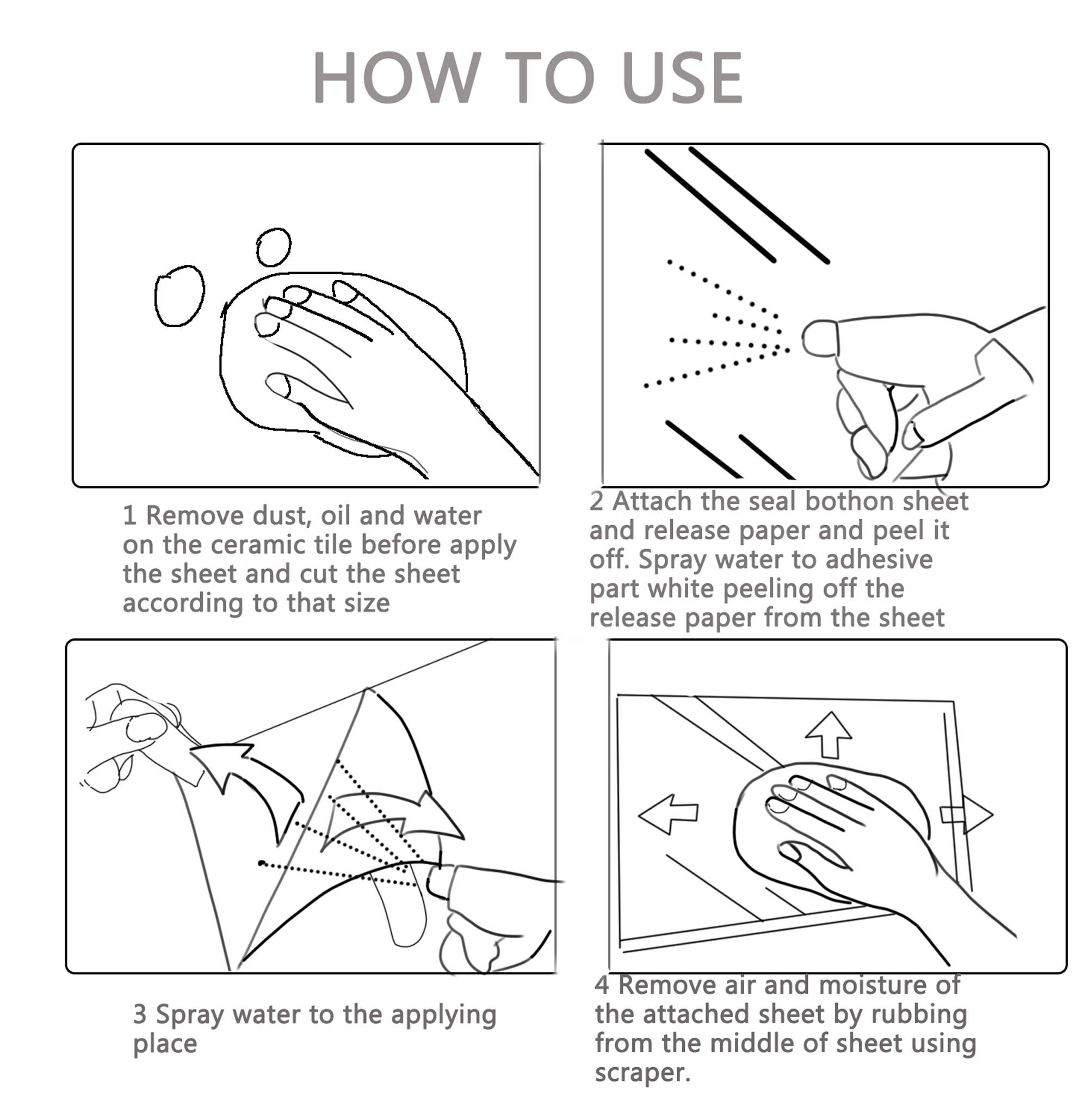 HOW TO USE

1 Remove dust, oil and water on the ceramic tile before apply the sheet and cut the sheet according to that size

2 Attach the seal bothon sheet and release paper and peel it off. Spray water to adhesive part white peeling off the release paper from the sheet

3 Spray water to the applying place

4 Remove air and moisture of the attached sheet by rubbing from the middle of sheet using scraper.