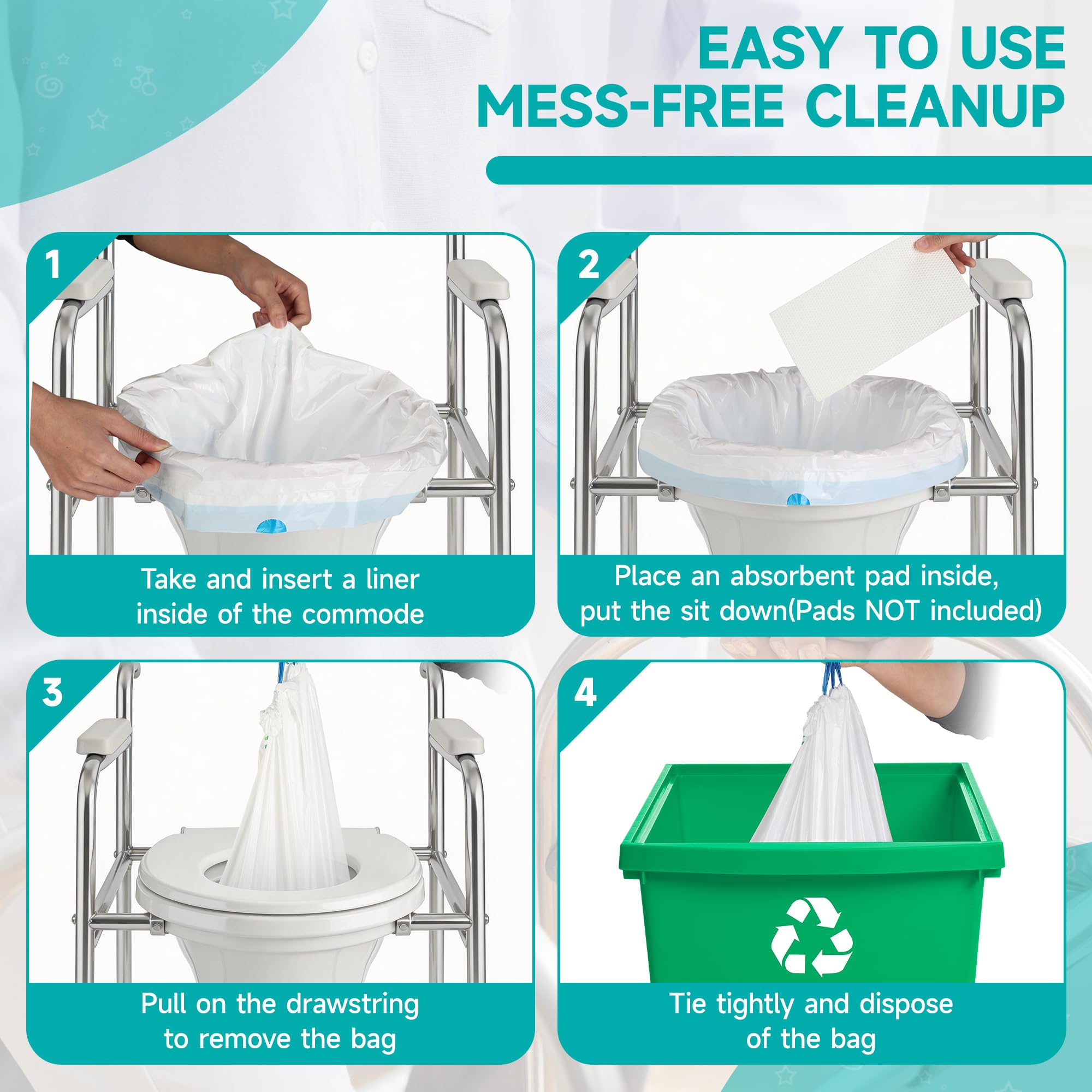 EASY TO USE
MESS-FREE CLEANUP

1

Take and insert a liner inside of the commode

2

Place an absorbent pad inside, put the sit down(Pads NOT included)

3

Pull on the drawstring to remove the bag

4

Tie tightly and dispose of the bag