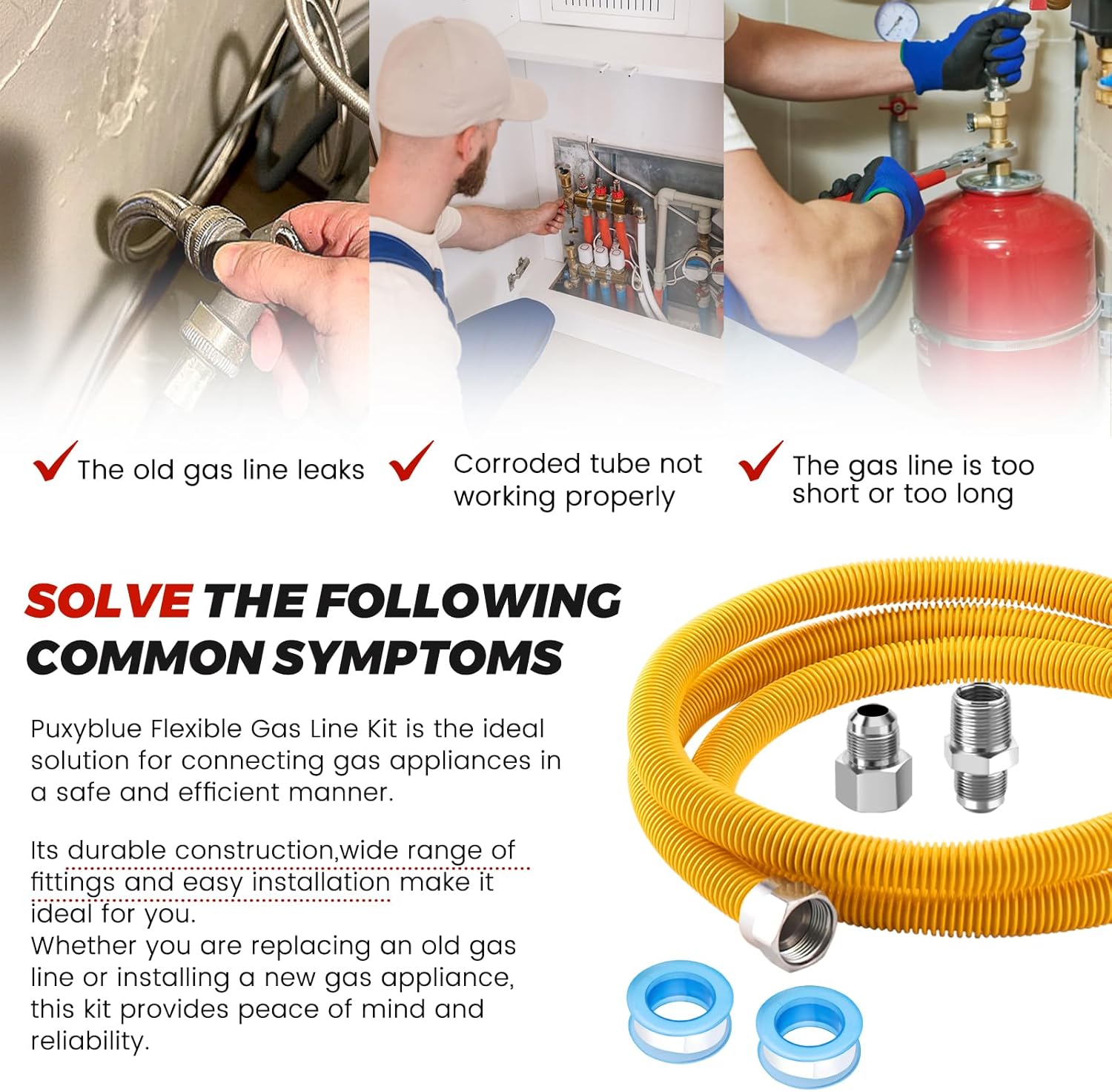 The old gas line leaks

Corroded tube not working properly

The gas line is too short or too long

SOLVE THE FOLLOWING COMMON SYMPTOMS

Puxyblue Flexible Gas Line Kit is the ideal solution for connecting gas appliances in a safe and efficient manner.

Its durable construction,wide range of fittings and easy installation make it ideal for you.
Whether you are replacing an old gas line or installing a new gas appliance, this kit provides peace of mind and reliability.