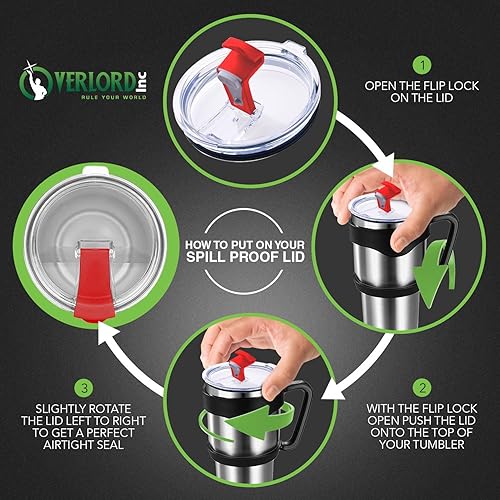 OVERLORD Inc
RULE YOUR WORLD

1
OPEN THE FLIP LOCK ON THE LID

HOW TO PUT ON YOUR SPILL PROOF LID

2
WITH THE FLIP LOCK OPEN PUSH THE LID ONTO THE TOP OF YOUR TUMBLER

3
SLIGHTLY ROTATE THE LID LEFT TO RIGHT TO GET A PERFECT AIRTIGHT SEAL