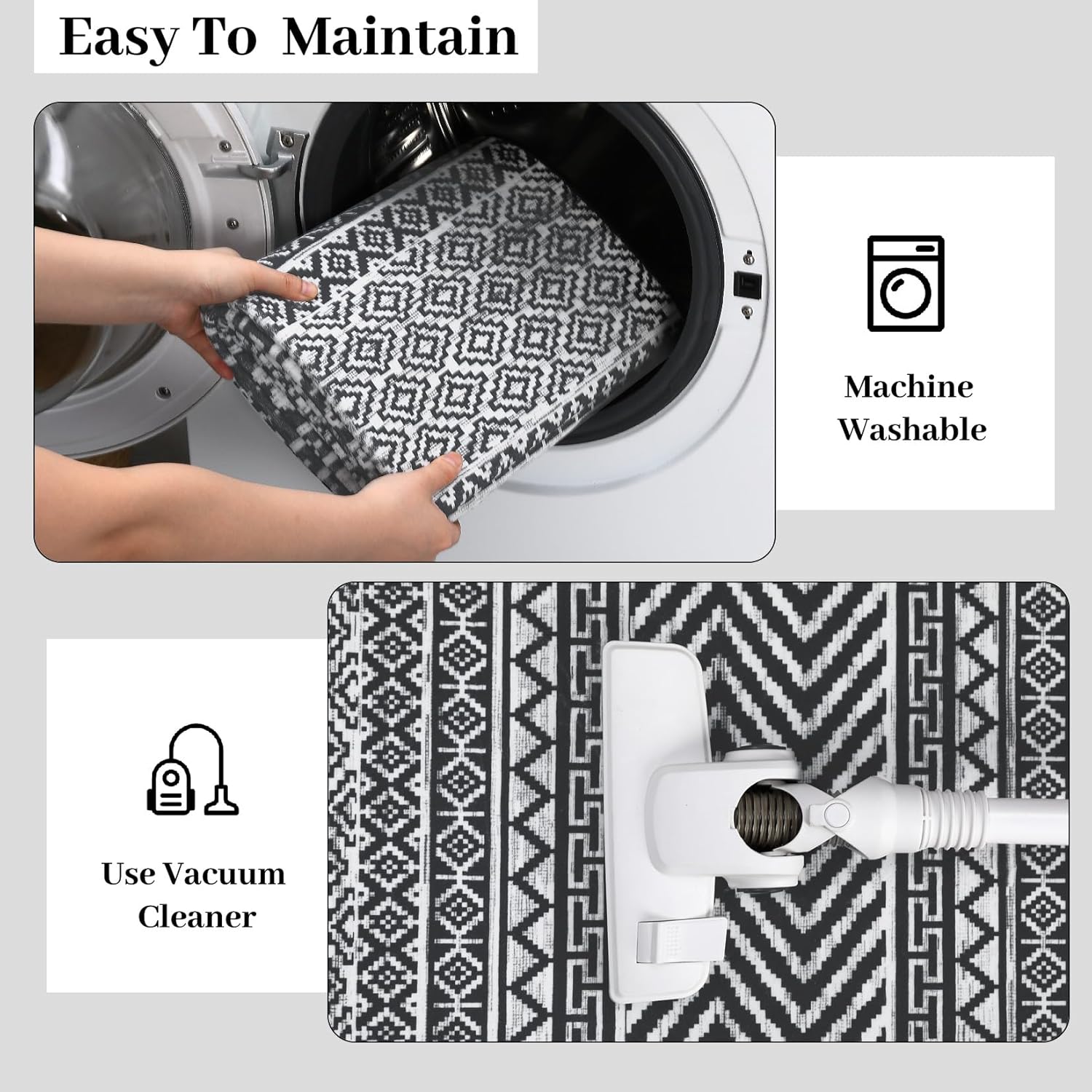 Easy To Maintain

Machine Washable

Use Vacuum Cleaner