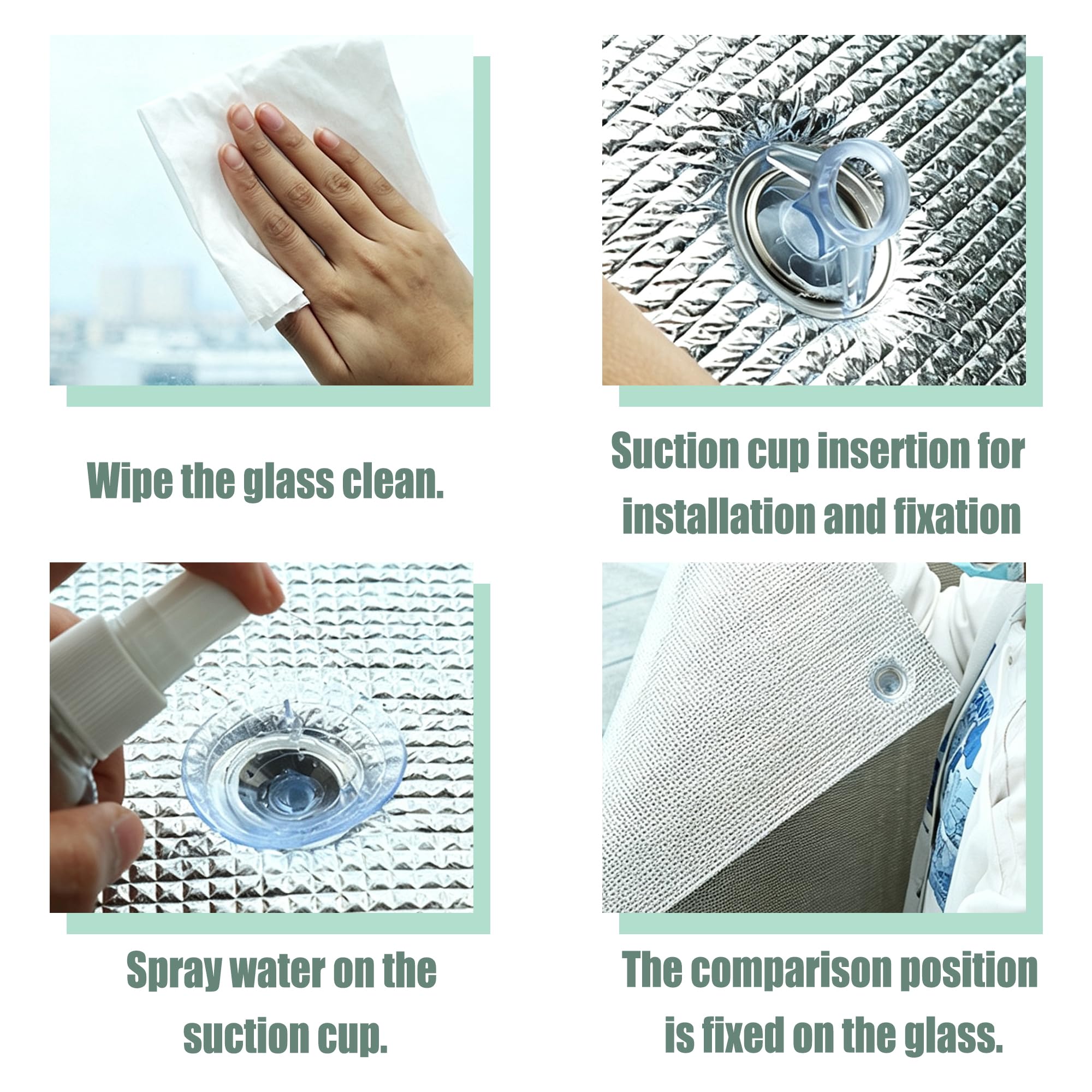 Wipe the glass clean.

Suction cup insertion for installation and fixation

Spray water on the suction cup.

The comparison position is fixed on the glass.