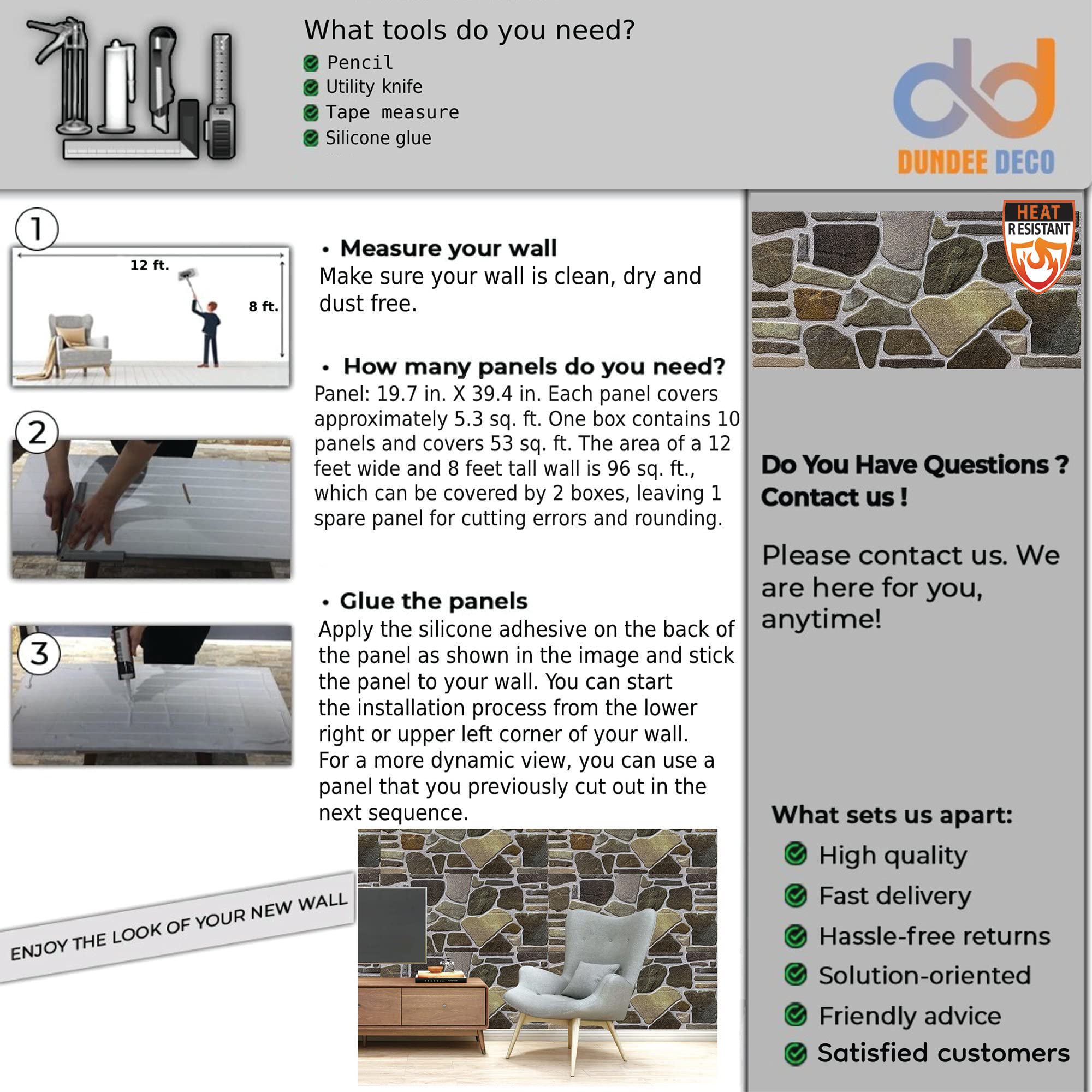 What tools do you need?
Pencil
Utility knife
Tape measure
Silicone glue

DUNDEE DECO

1
12 ft.
8 ft.

• Measure your wall
Make sure your wall is clean, dry and dust free.

• How many panels do you need?
Panel: 19.7 in. X 39.4 in. Each panel covers approximately 5.3 sq. ft. One box contains 10 panels and covers 53 sq. ft. The area of a 12 feet wide and 8 feet tall wall is 96 sq. ft., which can be covered by 2 boxes, leaving 1 spare panel for cutting errors and rounding.

2

3

• Glue the panels
Apply the silicone adhesive on the back of the panel as shown in the image and stick the panel to your wall. You can start the installation process from the lower right or upper left corner of your wall. For a more dynamic view, you can use a panel that you previously cut out in the next sequence.

ENJOY THE LOOK OF YOUR NEW WALL

HEAT RESISTANT

Do You Have Questions ? Contact us !

Please contact us. We are here for you, anytime!

What sets us apart:
High quality
Fast delivery
Hassle-free returns
Solution-oriented
Friendly advice
Satisfied customers