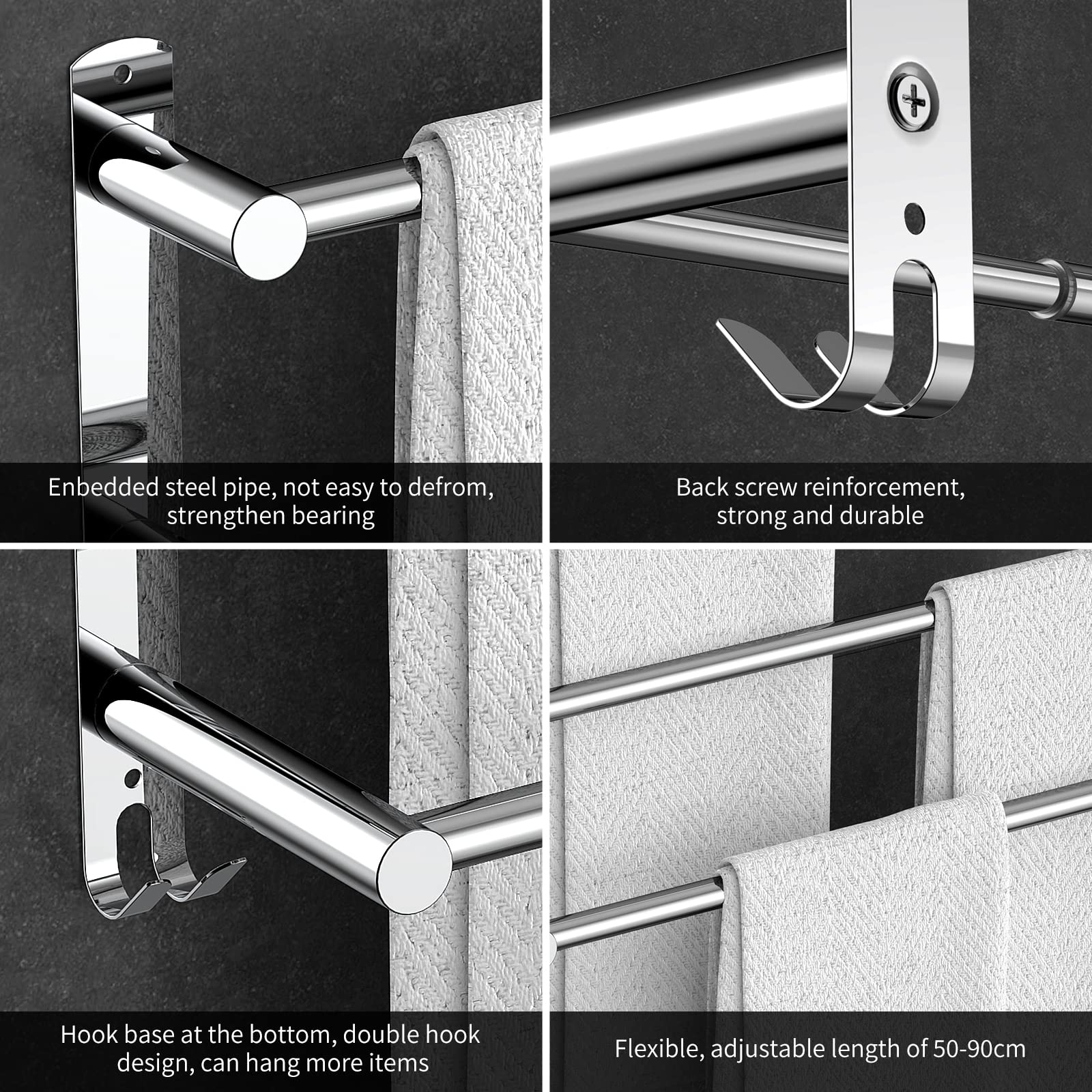 Enbedded steel pipe, not easy to defrom, strengthen bearing

Back screw reinforcement, strong and durable

Hook base at the bottom, double hook design, can hang more items

Flexible, adjustable length of 50-90cm