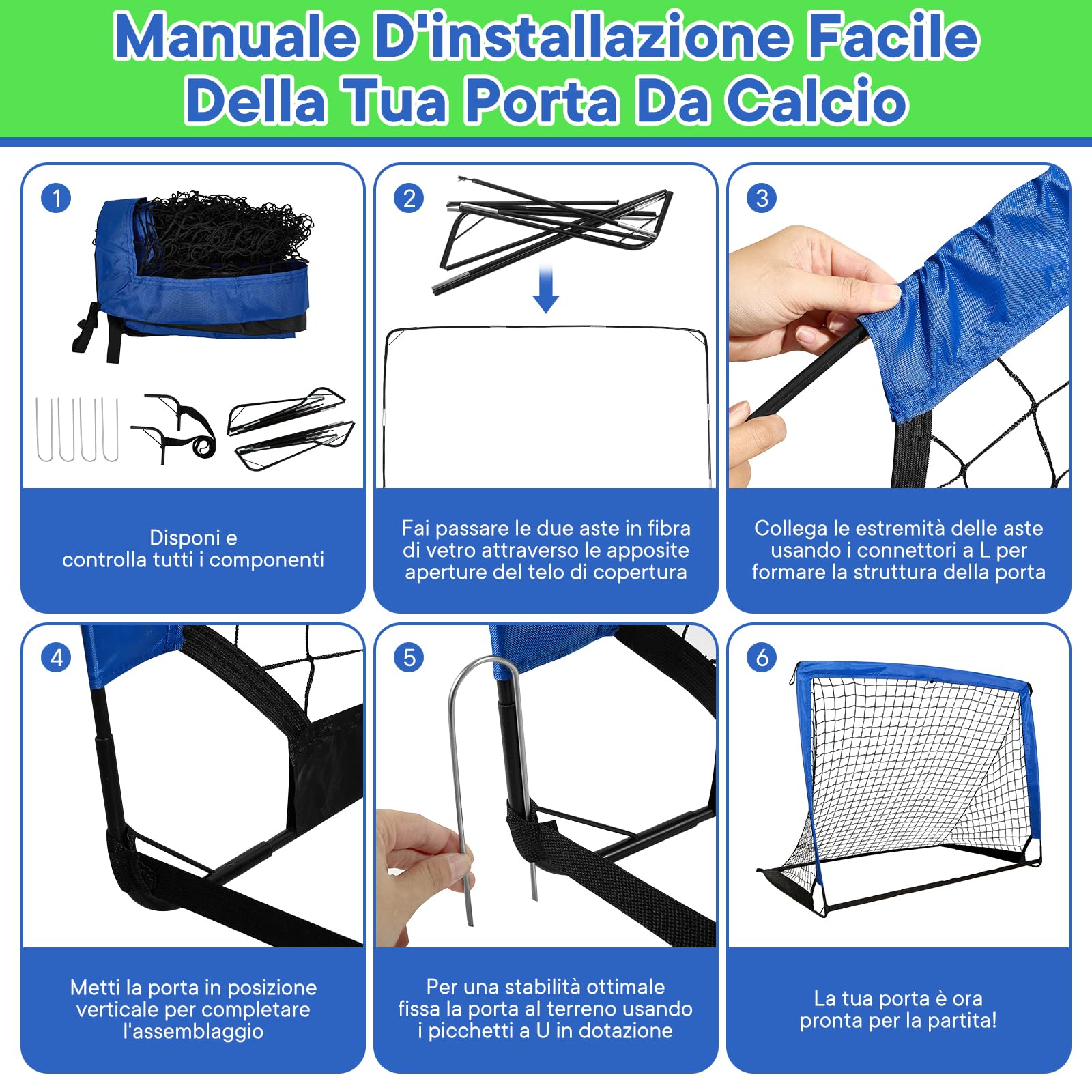 Manuale D'installazione Facile Della Tua Porta Da Calcio

1

Disponi e controlla tutti i componenti

2

Fai passare le due aste in fibra di vetro attraverso le apposite aperture del telo di copertura

3

Collega le estremità delle aste usando i connettori a L per formare la struttura della porta

4

Metti la porta in posizione verticale per completare l'assemblaggio

5

Per una stabilità ottimale fissa la porta al terreno usando i picchetti a U in dotazione

6

La tua porta è ora pronta per la partita!