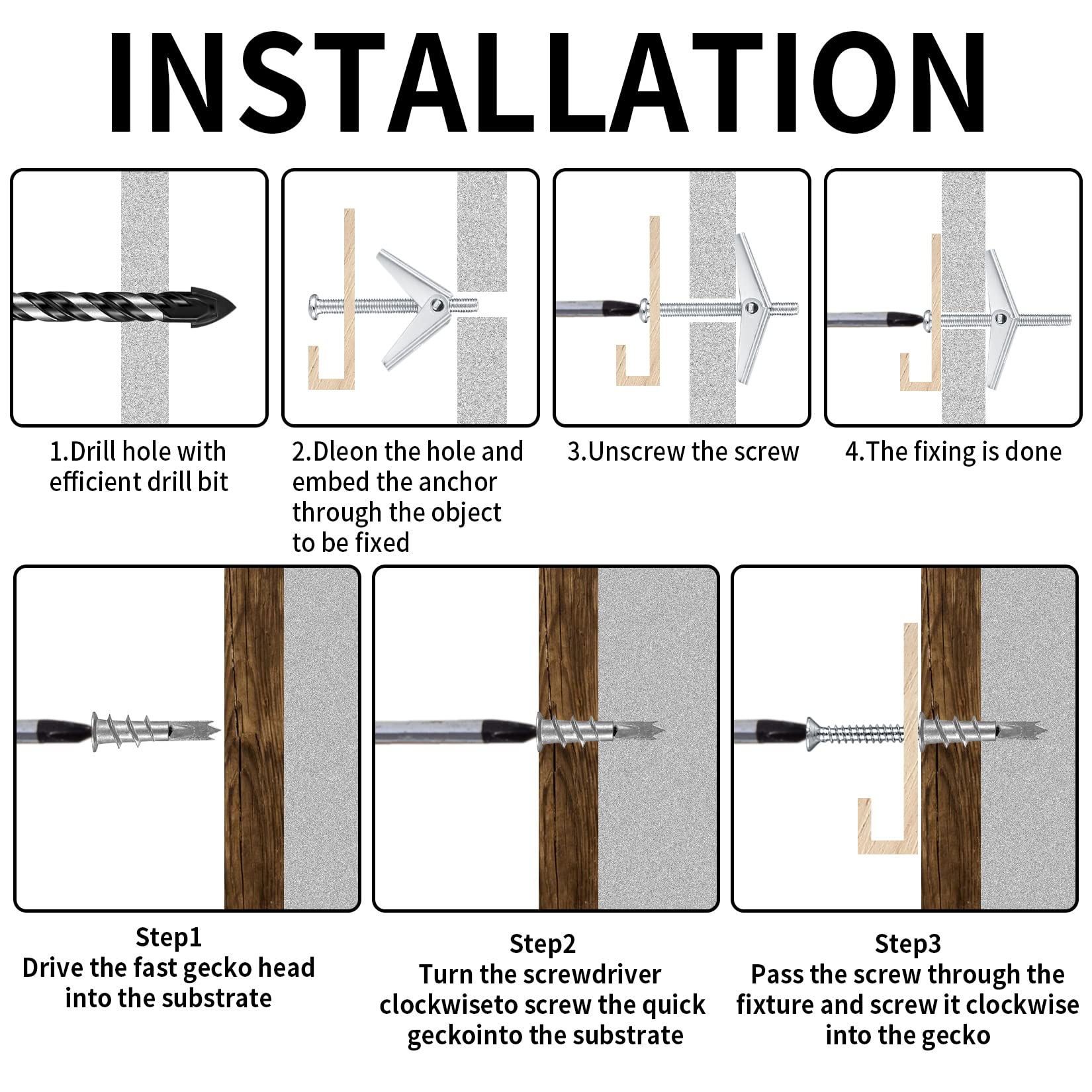 INSTALLATION

1.Drill hole with efficient drill bit

2.Dleon the hole and embed the anchor through the object to be fixed

3.Unscrew the screw

4.The fixing is done

Step1
Drive the fast gecko head into the substrate

Step2
Turn the screwdriver clockwiseto screw the quick geckointo the substrate

Step3
Pass the screw through the fixture and screw it clockwise into the gecko