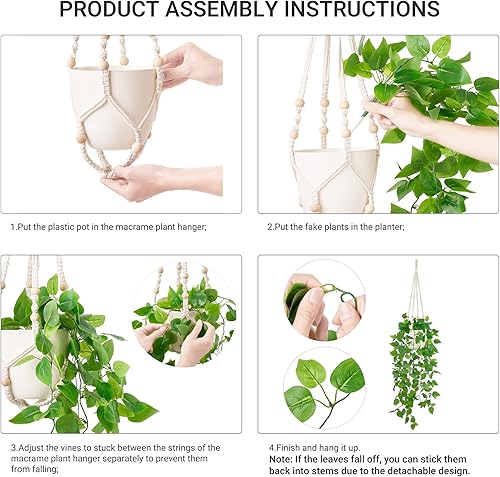 PRODUCT ASSEMBLY INSTRUCTIONS

1.Put the plastic pot in the macrame plant hanger;

2.Put the fake plants in the planter;

3.Adjust the vines to stuck between the strings of the macrame plant hanger separately to prevent them from falling;

4.Finish and hang it up.
Note: If the leaves fall off, you can stick them back into stems due to the detachable design.