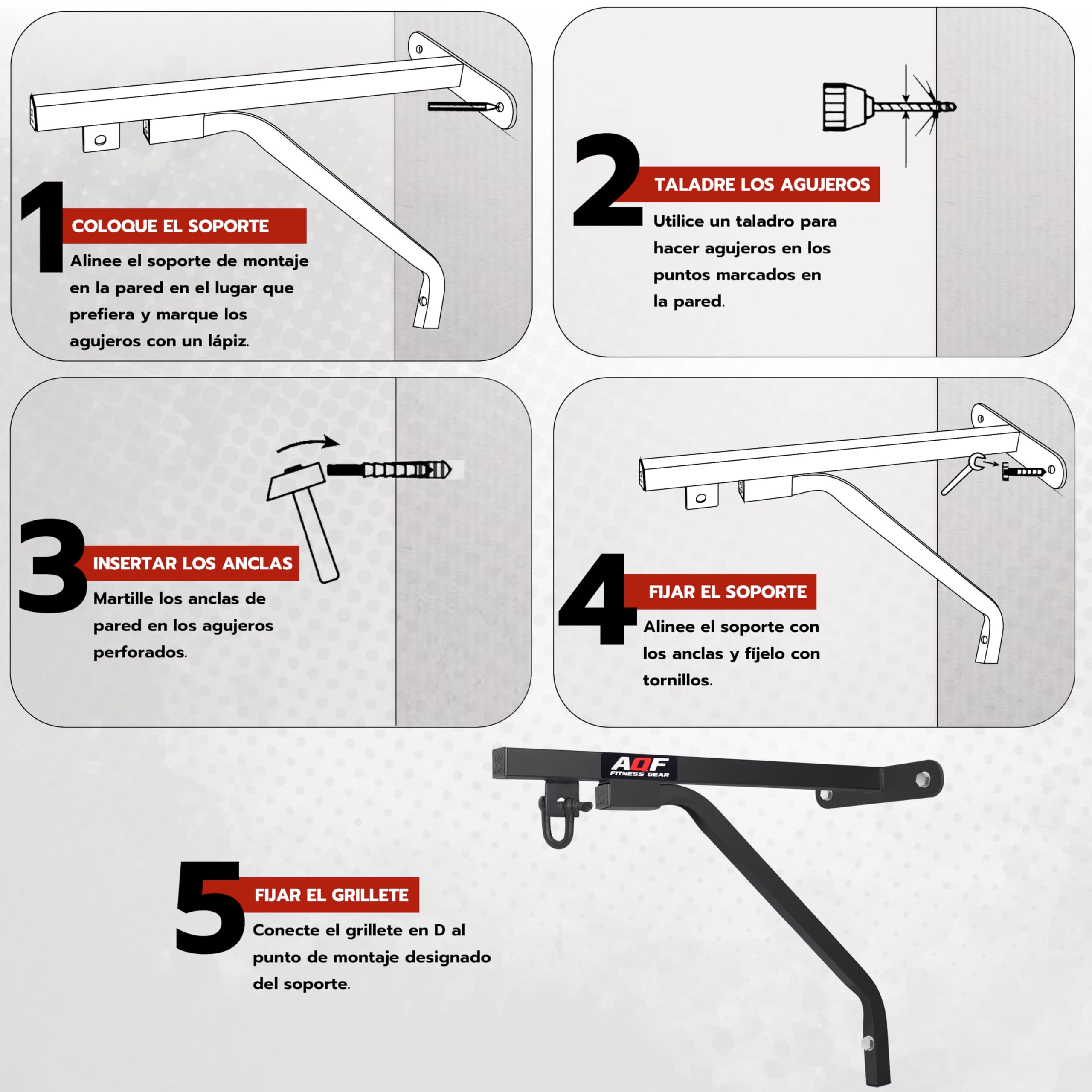 1
COLOQUE EL SOPORTE
Alinee el soporte de montaje en la pared en el lugar que prefiera y marque los agujeros con un lápiz.

2
TALADRE LOS AGUJEROS
Utilice un taladro para hacer agujeros en los puntos marcados en la pared.

3
INSERTAR LOS ANCLAS
Martille los anclas de pared en los agujeros perforados.

4
FIJAR EL SOPORTE
Alinee el soporte con los anclas y fíjelo con tornillos.

AQF
FITNESS GEAR

5
FIJAR EL GRILLETE
Conecte el grillete en D al punto de montaje designado del soporte.