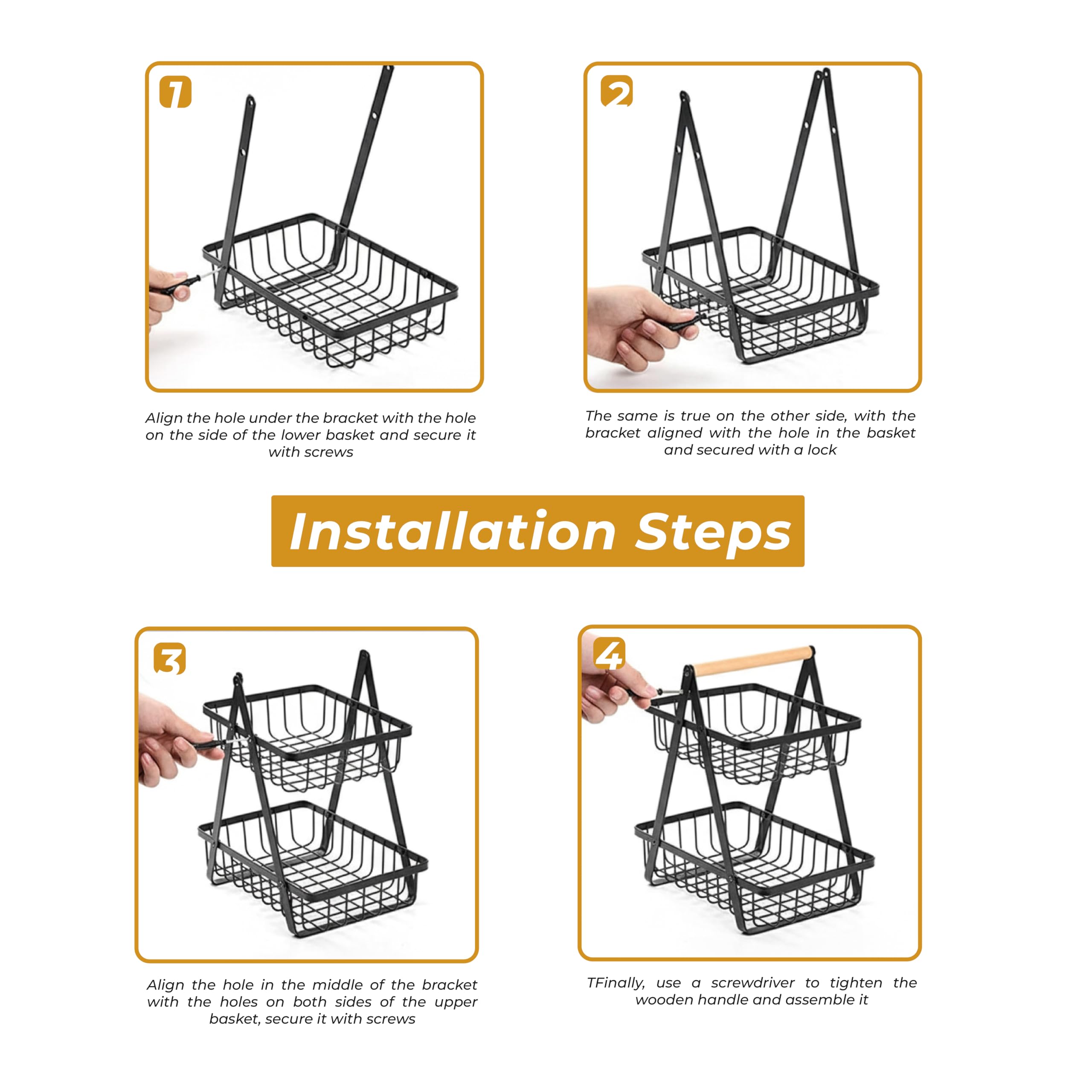 1

Align the hole under the bracket with the hole on the side of the lower basket and secure it with screws

2

The same is true on the other side, with the bracket aligned with the hole in the basket and secured with a lock

Installation Steps

3

Align the hole in the middle of the bracket with the holes on both sides of the upper basket, secure it with screws

4

TFinally, use a screwdriver to tighten the wooden handle and assemble it