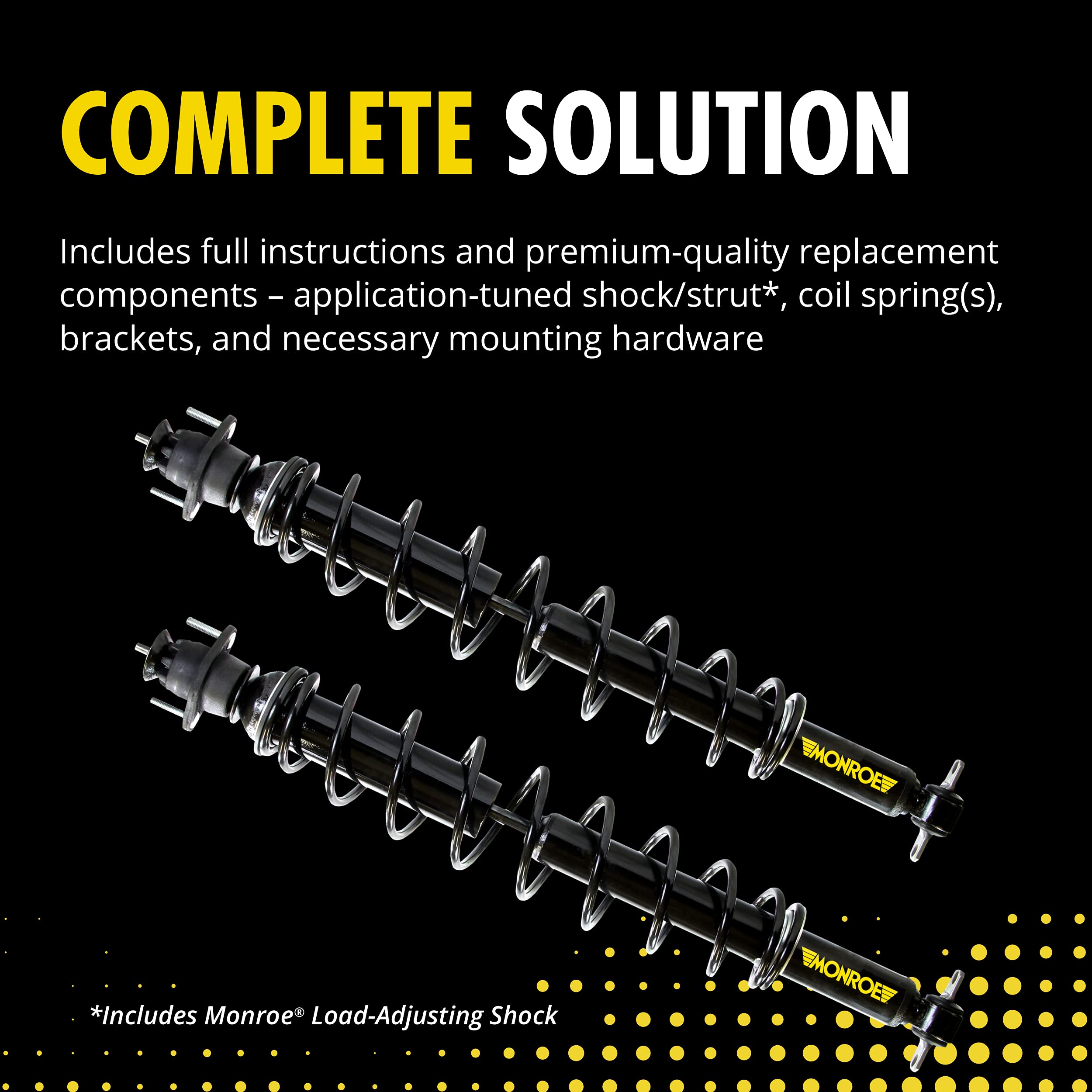 COMPLETE SOLUTION

Includes full instructions and premium-quality replacement components – application-tuned shock/strut*, coil spring(s), brackets, and necessary mounting hardware

MONROE

MONROE

*Includes Monroe® Load-Adjusting Shock