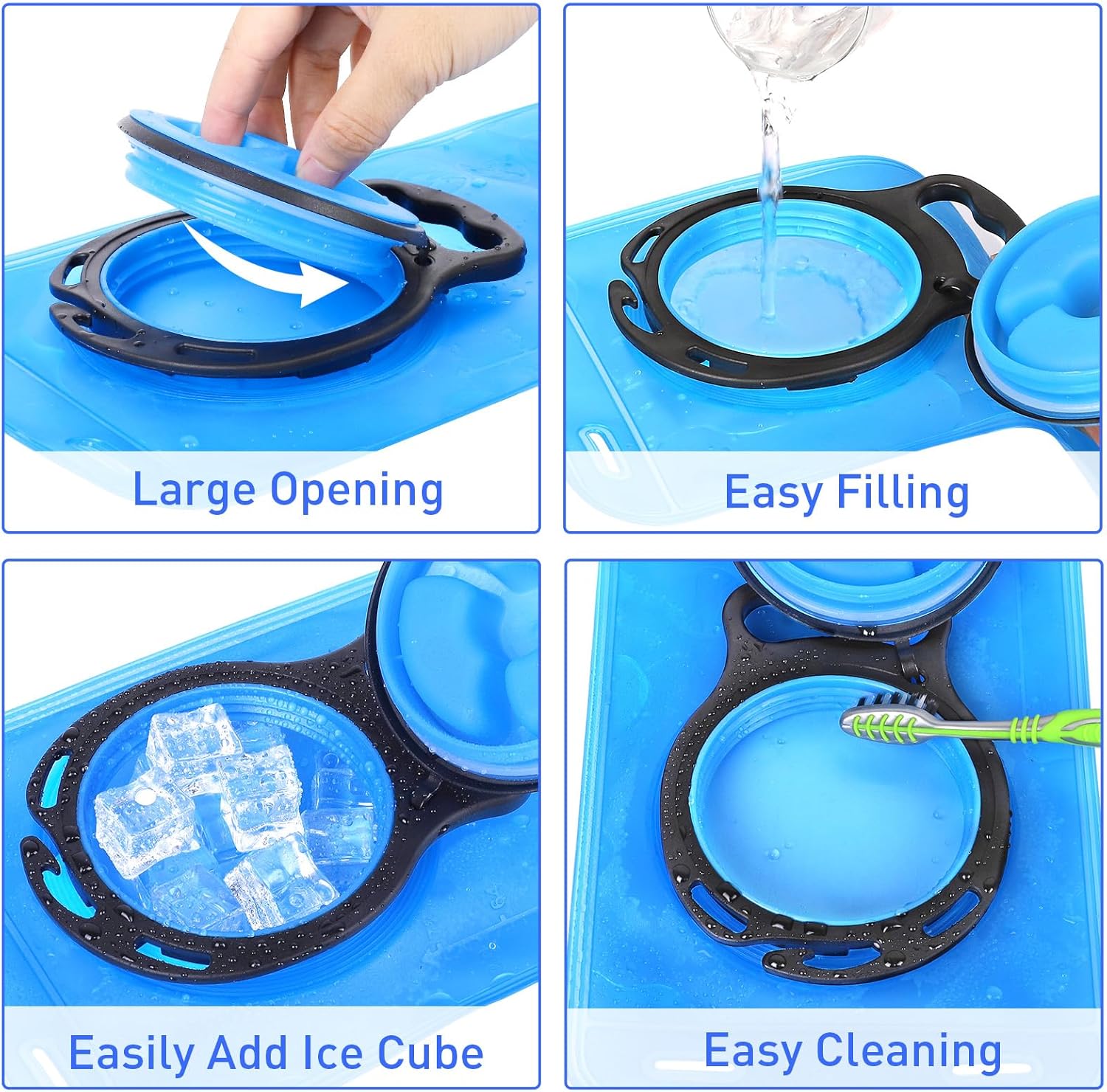 Large Opening

Easy Filling

Easily Add Ice Cube

Easy Cleaning