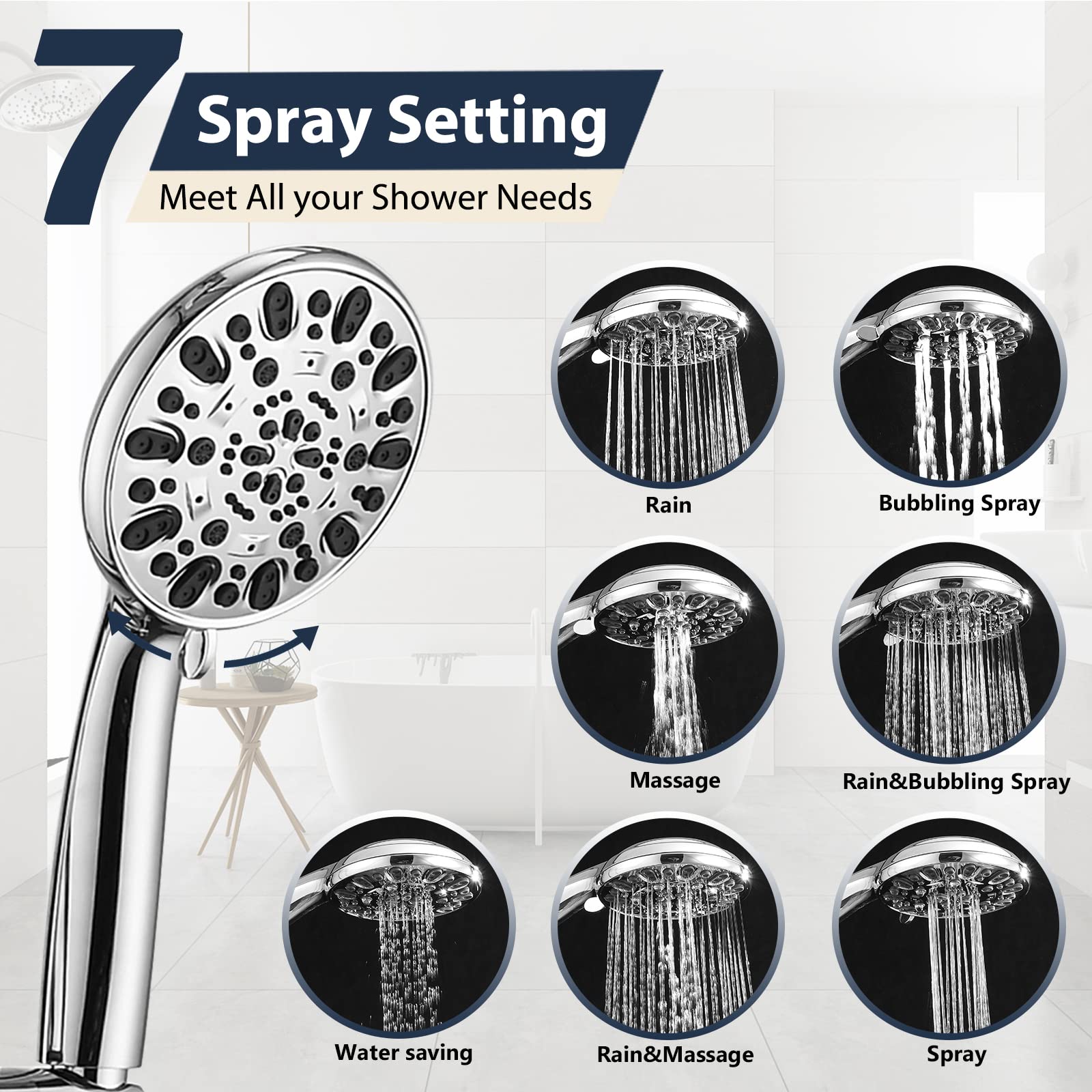 7 Spray Setting

Meet All your Shower Needs

Rain

Bubbling Spray

Massage

Rain&Bubbling Spray

Water saving

Rain&Massage

Spray