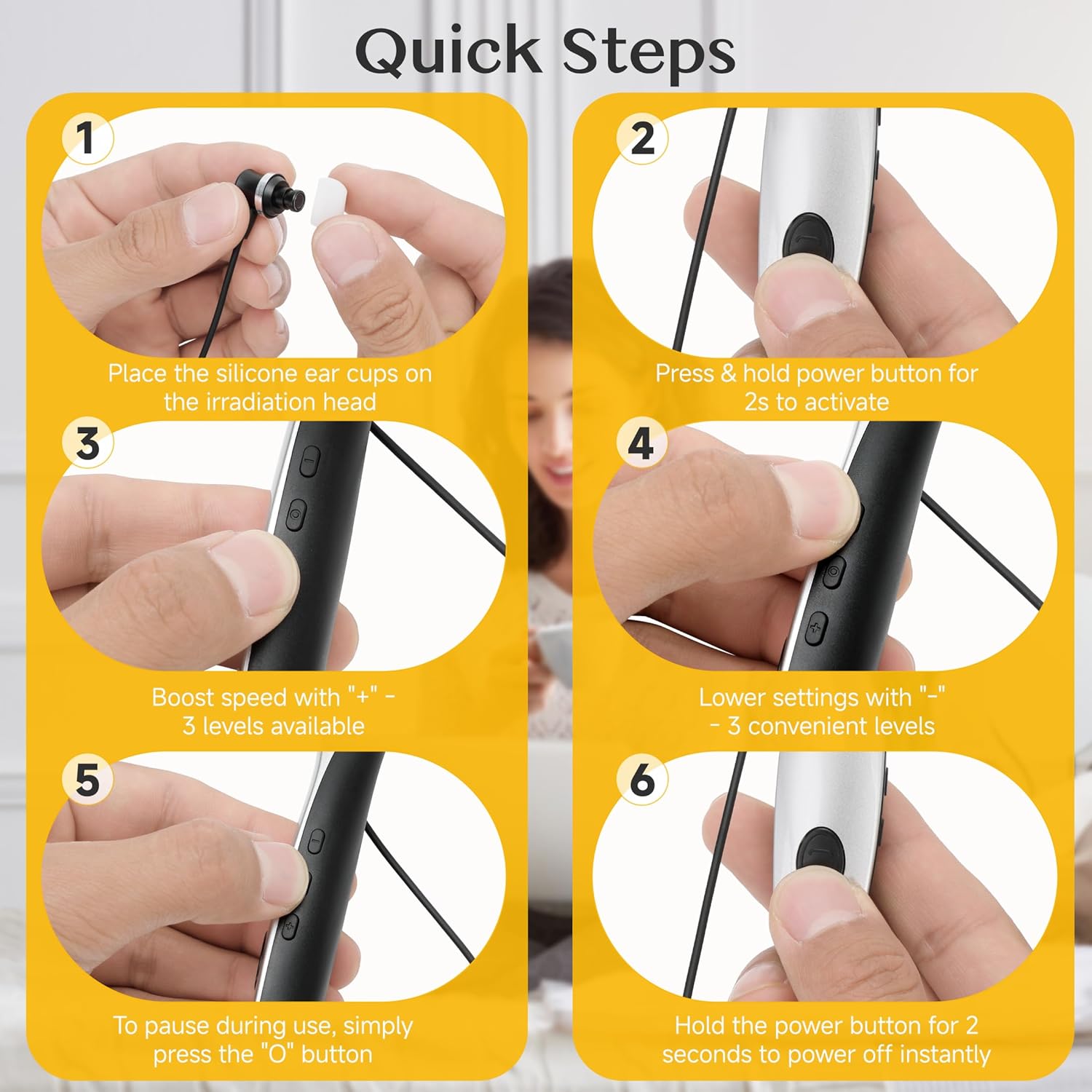 Quick Steps

1

Place the silicone ear cups on the irradiation head

2

Press & hold power button for 2s to activate

3

Boost speed with "+" - 3 levels available

4

Lower settings with "-" - 3 convenient levels

5

To pause during use, simply press the "O" button

6

Hold the power button for 2 seconds to power off instantly