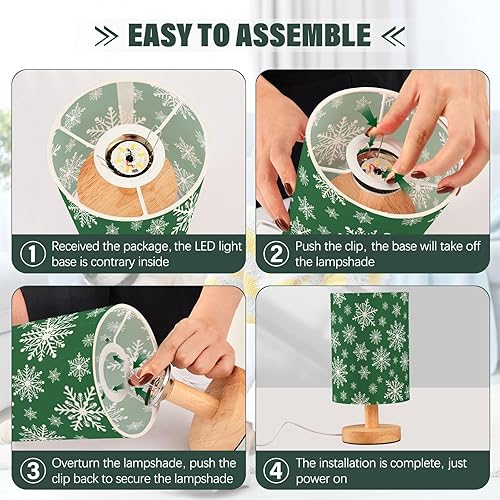 EASY TO ASSEMBLE

1 Received the package, the LED light base is contrary inside

2 Push the clip, the base will take off the lampshade

3 Overturn the lampshade, push the clip back to secure the lampshade

4 The installation is complete, just power on