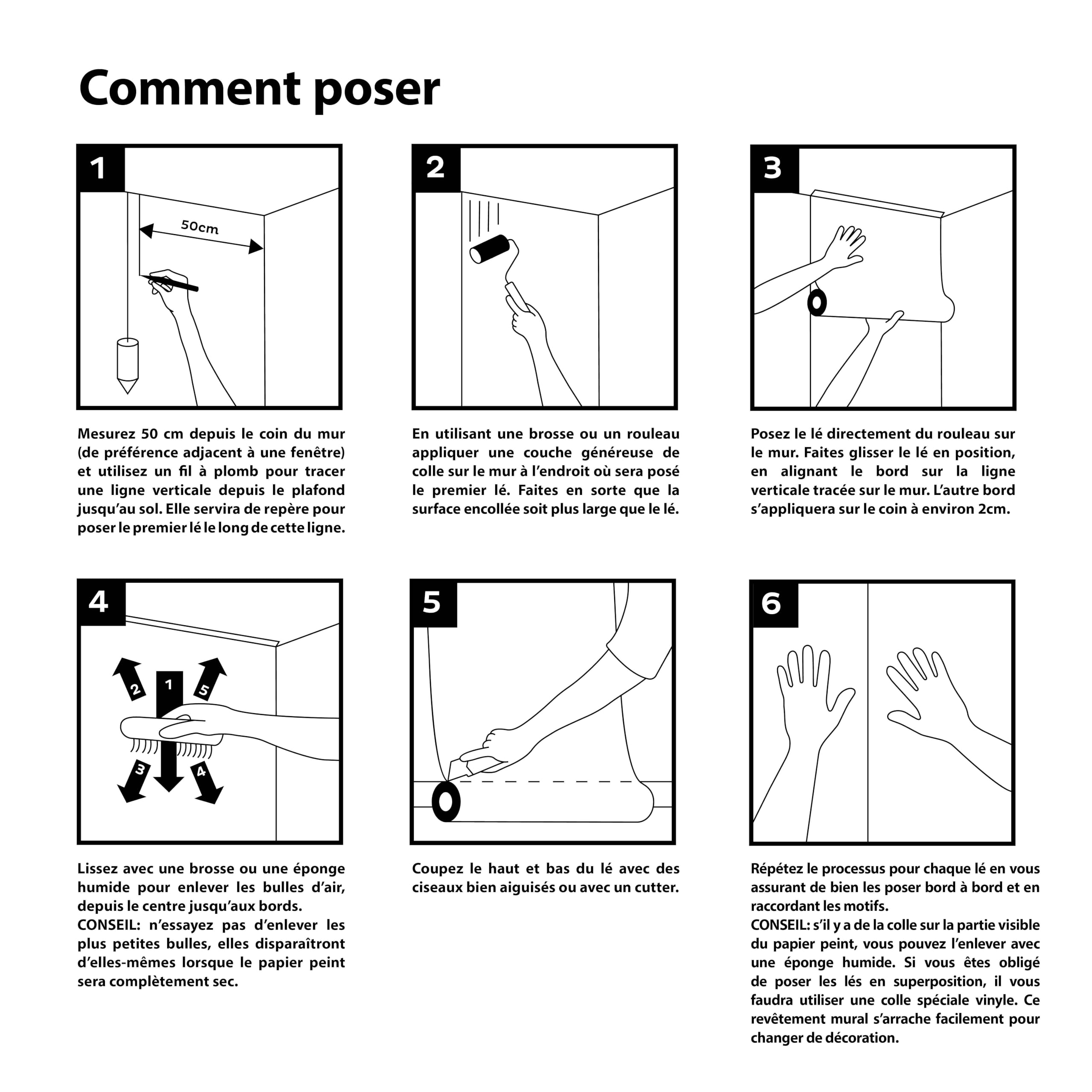 Comment poser

1

50cm

Mesurez 50 cm depuis le coin du mur (de préférence adjacent à une fenêtre) et utilisez un fil à plomb pour tracer une ligne verticale depuis le plafond jusqu'au sol. Elle servira de repère pour poser le premier lé le long de cette ligne.

2

En utilisant une brosse ou un rouleau appliquer une couche généreuse de colle sur le mur à l'endroit où sera posé le premier lé. Faites en sorte que la surface encollée soit plus large que le lé.

3

Posez le lé directement du rouleau sur le mur. Faites glisser le lé en position, en alignant le bord sur la ligne verticale tracée sur le mur. L'autre bord s'appliquera sur le coin à environ 2cm.

4

2 1 5 3 4

Lissez avec une brosse ou une éponge humide pour enlever les bulles d'air, depuis le centre jusqu'aux bords.
CONSEIL: n'essayez pas d'enlever les plus petites bulles, elles disparaîtront d'elles-mêmes lorsque le papier peint sera complètement sec.

5

Coupez le haut et bas du lé avec des ciseaux bien aiguisés ou avec un cutter.

6

Répétez le processus pour chaque lé en vous assurant de bien les poser bord à bord et en raccordant les motifs.
CONSEIL: s'il y a de la colle sur la partie visible du papier peint, vous pouvez l'enlever avec une éponge humide. Si vous êtes obligé de poser les lés en superposition, il vous faudra utiliser une colle spéciale vinyle. Ce revêtement mural s'arrache facilement pour changer de décoration.