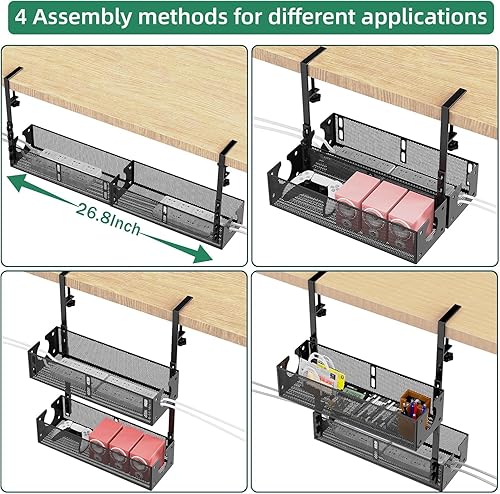 4 Assembly methods for different applications

26.8Inch