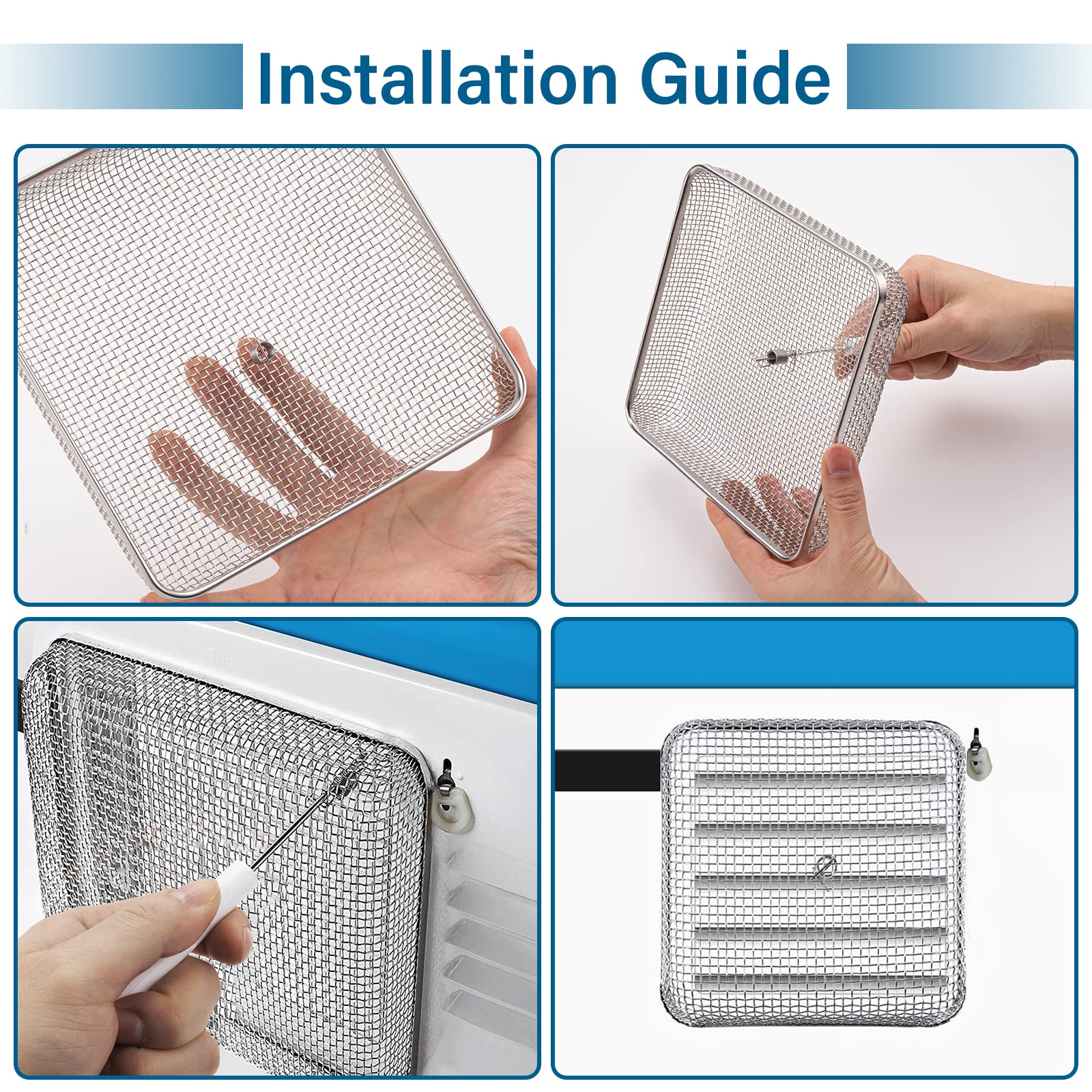 Installation Guide