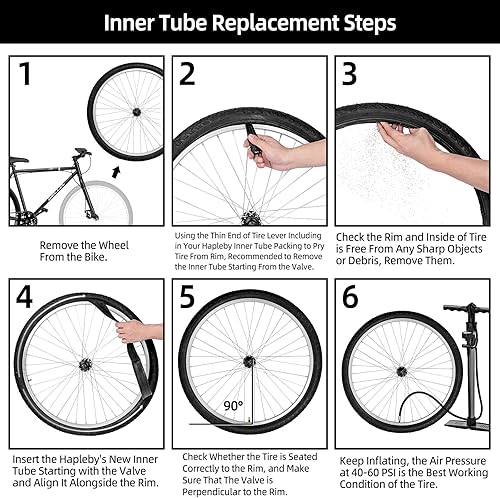 Inner Tube Replacement Steps

1

Remove the Wheel From the Bike.

2

Using the Thin End of Tire Lever Including in Your Hapleby Inner Tube Packing to Pry Tire From Rim, Recommended to Remove the Inner Tube Starting From the Valve.

3

Check the Rim and Inside of Tire is Free From Any Sharp Objects or Debris, Remove Them.

4

Insert the Hapleby's New Inner Tube Starting with the Valve and Align It Alongside the Rim.

5

90°

Check Whether the Tire is Seated Correctly to the Rim, and Make Sure That The Valve is Perpendicular to the Rim.

6

Keep Inflating, the Air Pressure at 40-60 PSI is the Best Working Condition of the Tire.