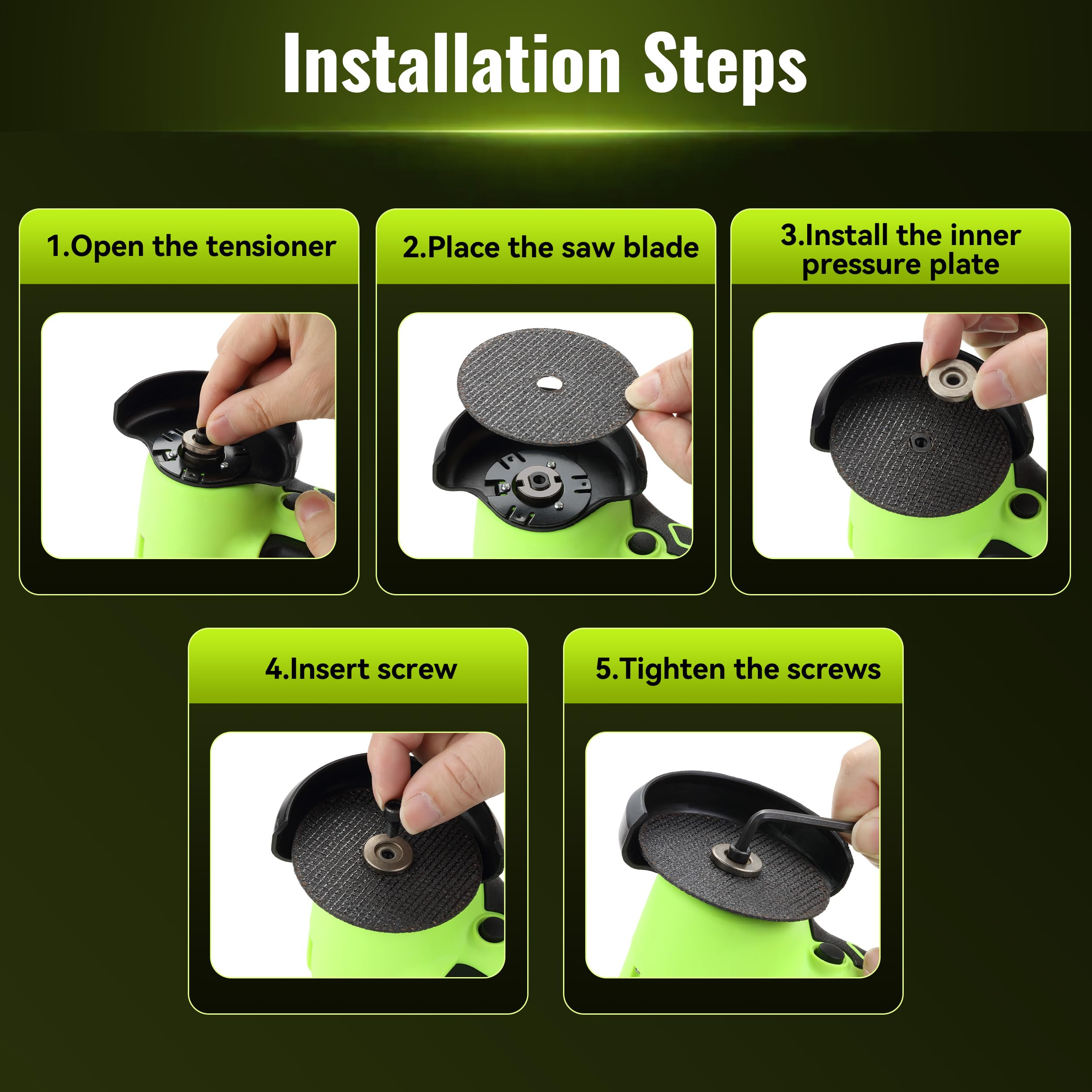 Installation Steps

1.Open the tensioner

2.Place the saw blade

3.Install the inner pressure plate

4.Insert screw

5.Tighten the screws