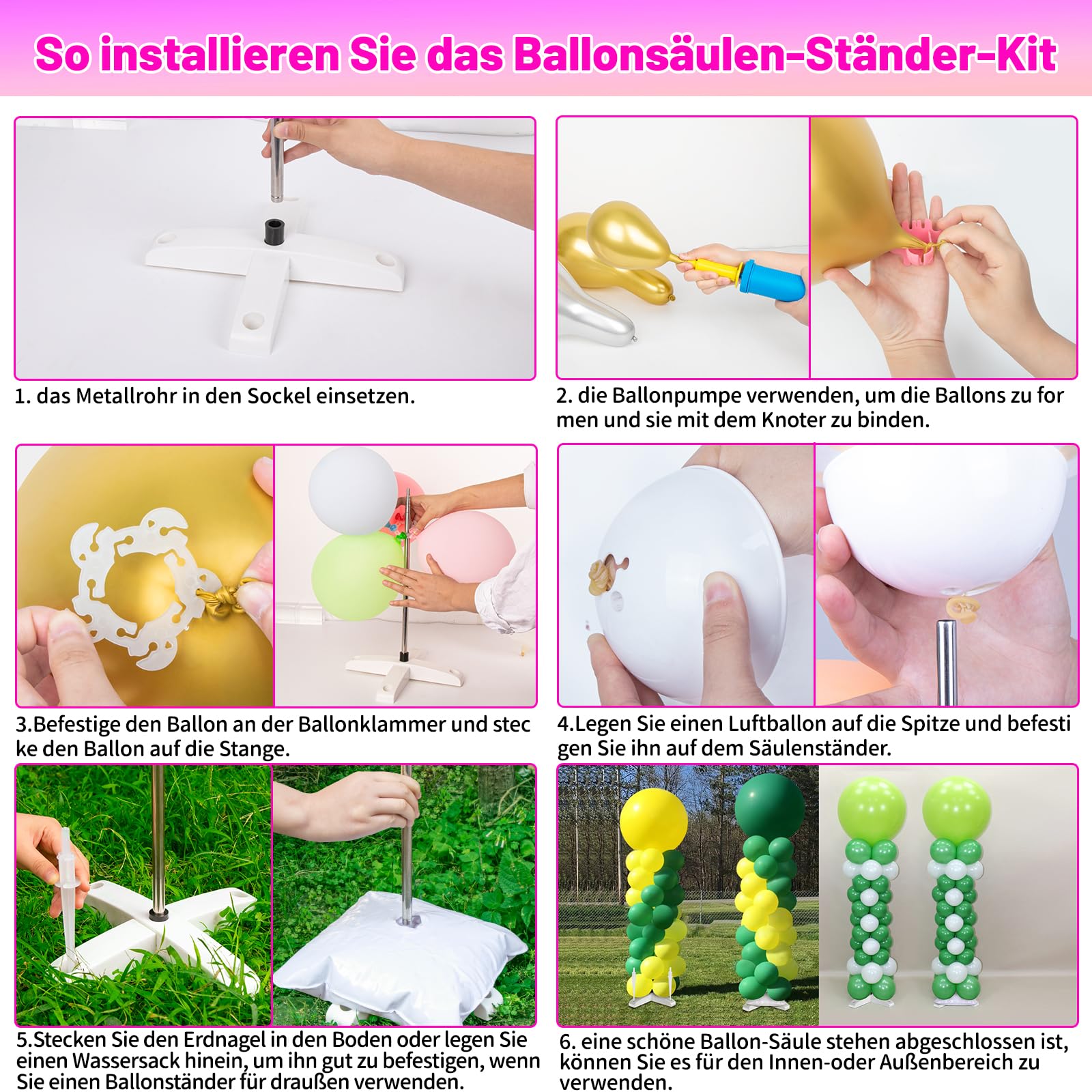 So installieren Sie das Ballonsäulen-Ständer-Kit

1. das Metallrohr in den Sockel einsetzen.

2. die Ballonpumpe verwenden, um die Ballons zu for men und sie mit dem Knoter zu binden.

3.Befestige den Ballon an der Ballonklammer und stec ke den Ballon auf die Stange.

4.Legen Sie einen Luftballon auf die Spitze und befesti gen Sie ihn auf dem Säulenständer.

5.Stecken Sie den Erdnagel in den Boden oder legen Sie einen Wassersack hinein, um ihn gut zu befestigen, wenn Sie einen Ballonständer für draußen verwenden.

6. eine schöne Ballon-Säule stehen abgeschlossen ist, können Sie es für den Innen-oder Außenbereich zu verwenden.