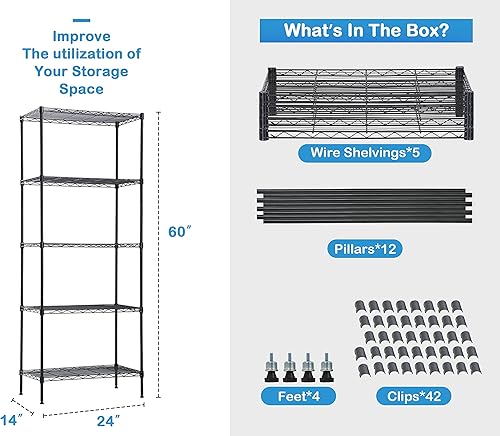 Improve
The utilization of
Your Storage
Space

60″

14″

24″

What's In The Box?

Wire Shelvings*5

Pillars*12

Feet*4

Clips*42