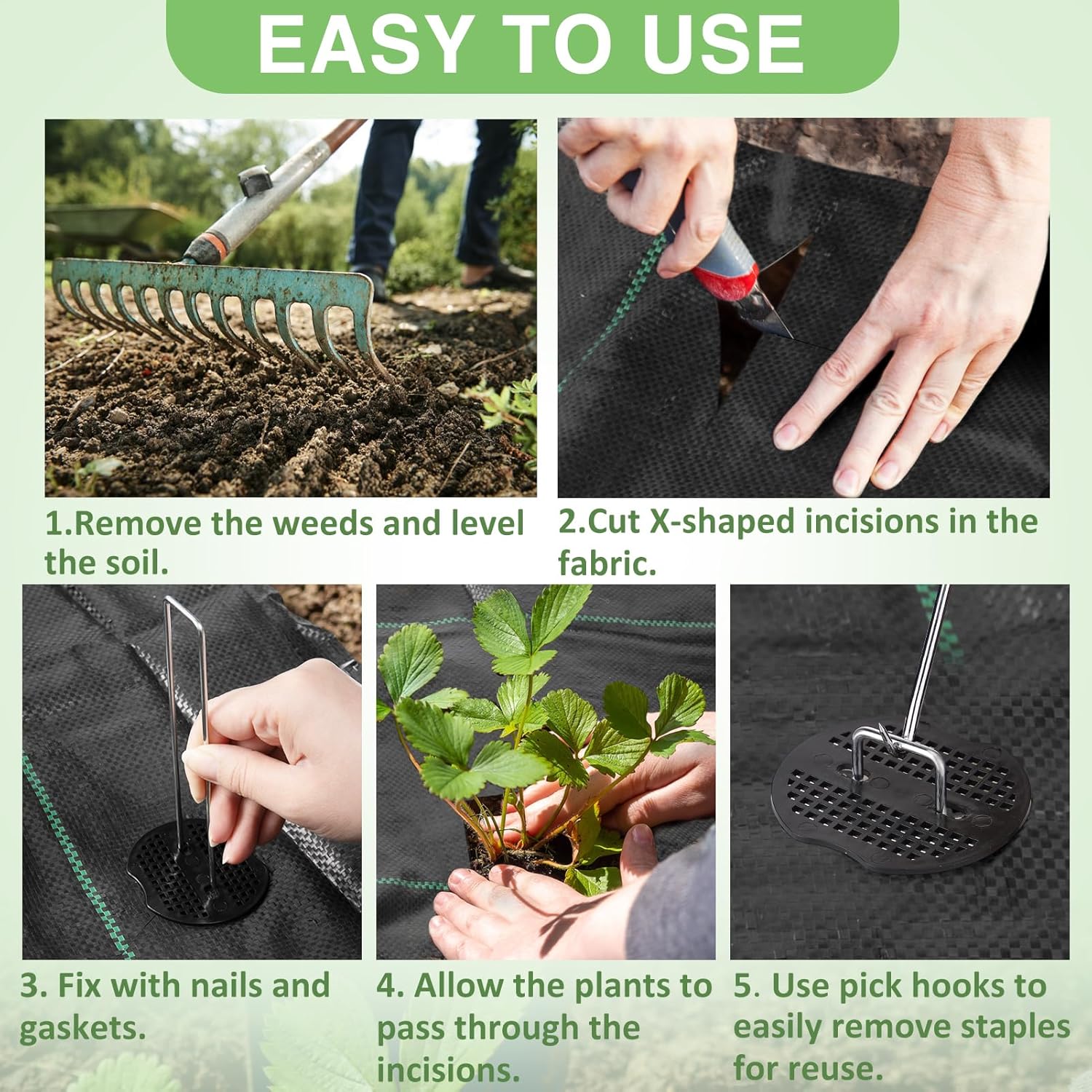 EASY TO USE

1.Remove the weeds and level the soil.

2.Cut X-shaped incisions in the fabric.

3. Fix with nails and gaskets.

4. Allow the plants to pass through the incisions.

5. Use pick hooks to easily remove staples for reuse.