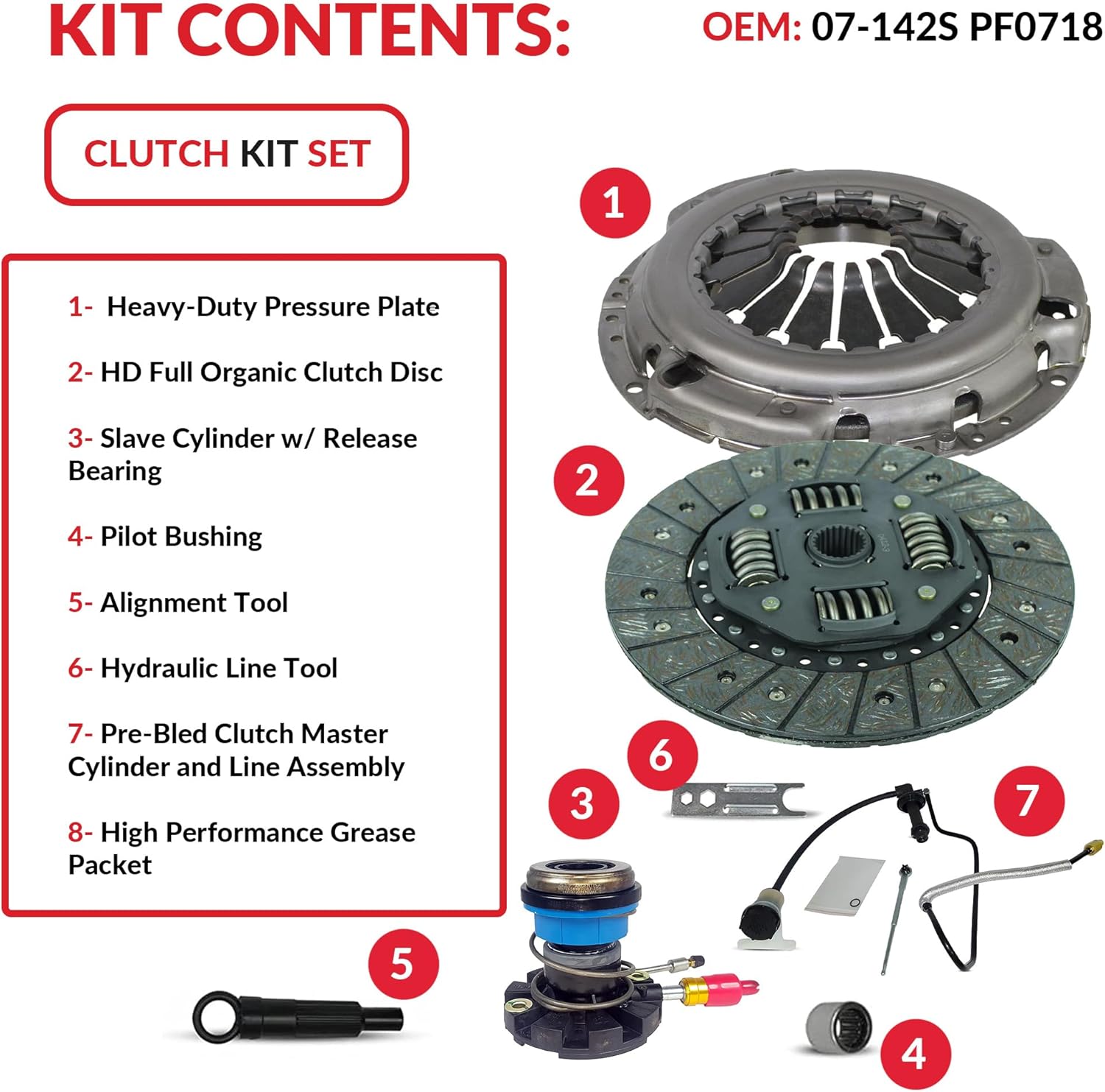 KIT CONTENTS:

OEM: 07-142S PF0718

CLUTCH KIT SET

1- Heavy-Duty Pressure Plate

2- HD Full Organic Clutch Disc

3- Slave Cylinder w/ Release Bearing

4- Pilot Bushing

5- Alignment Tool

6- Hydraulic Line Tool

7- Pre-Bled Clutch Master Cylinder and Line Assembly

8- High Performance Grease Packet

1

2

6

3

7

5

4